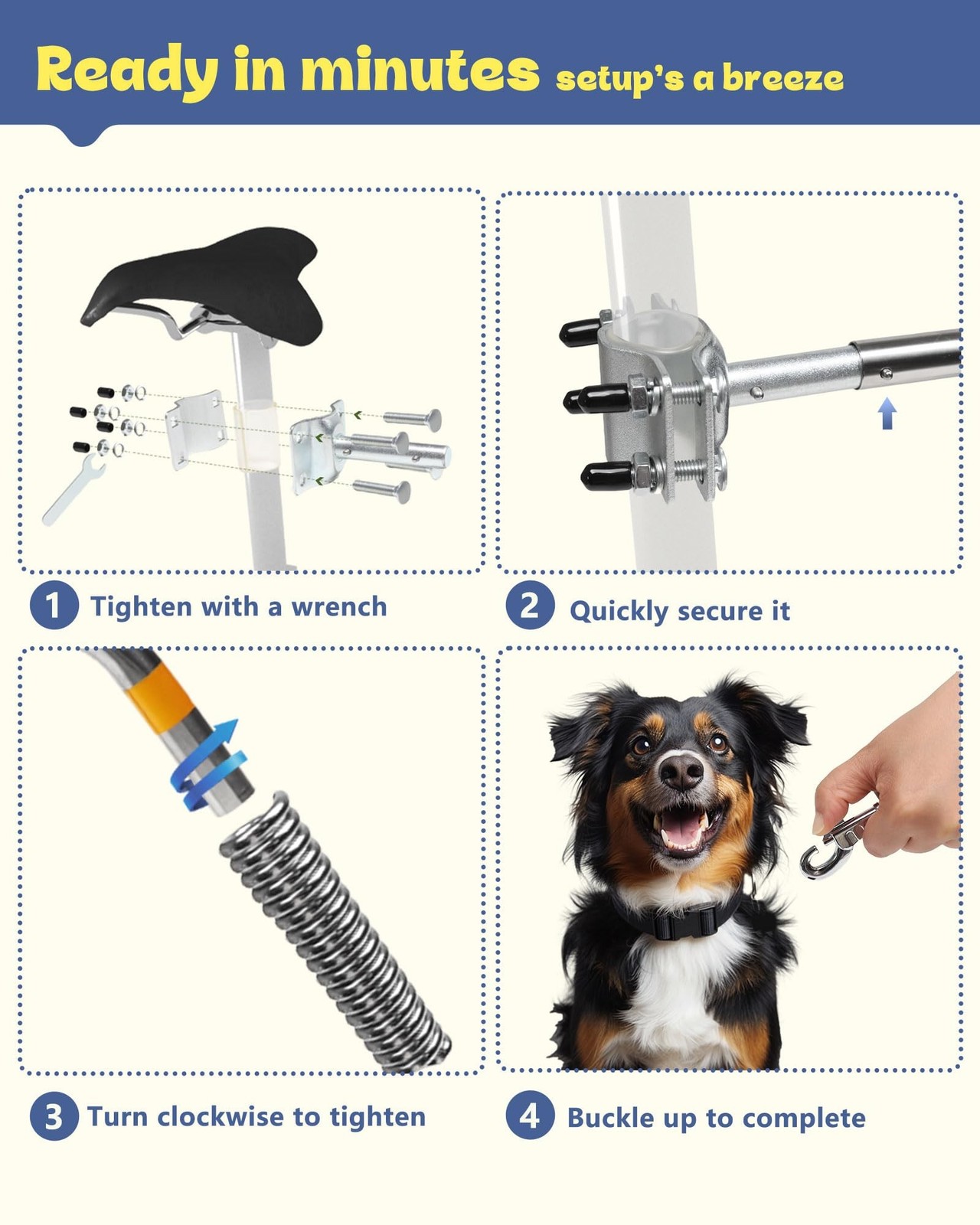 Ready in minutes setup's a breeze

1 Tighten with a wrench

2 Quickly secure it

3 Turn clockwise to tighten

4 Buckle up to complete