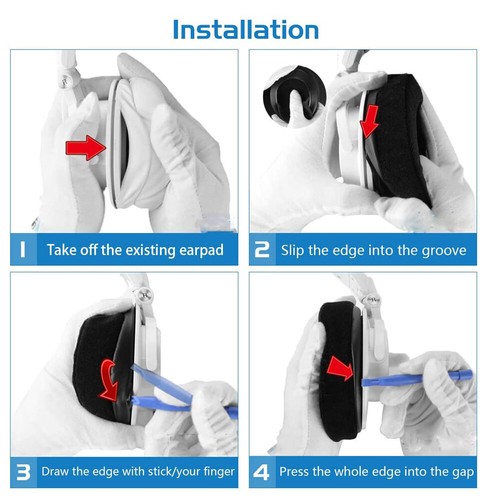 Installation

1 Take off the existing earpad

2 Slip the edge into the groove

3 Draw the edge with stick/your finger

4 Press the whole edge into the gap