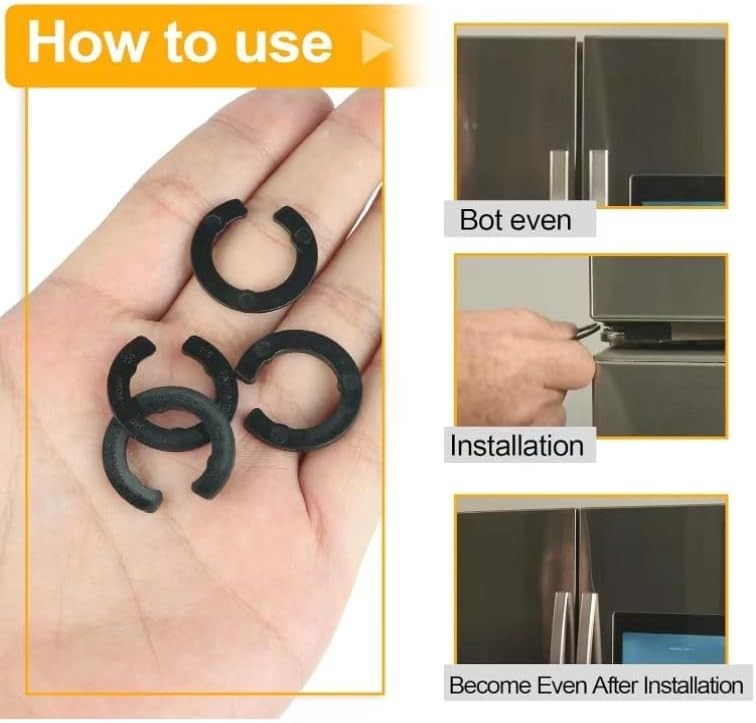 How to use

Bot even

Installation

Become Even After Installation