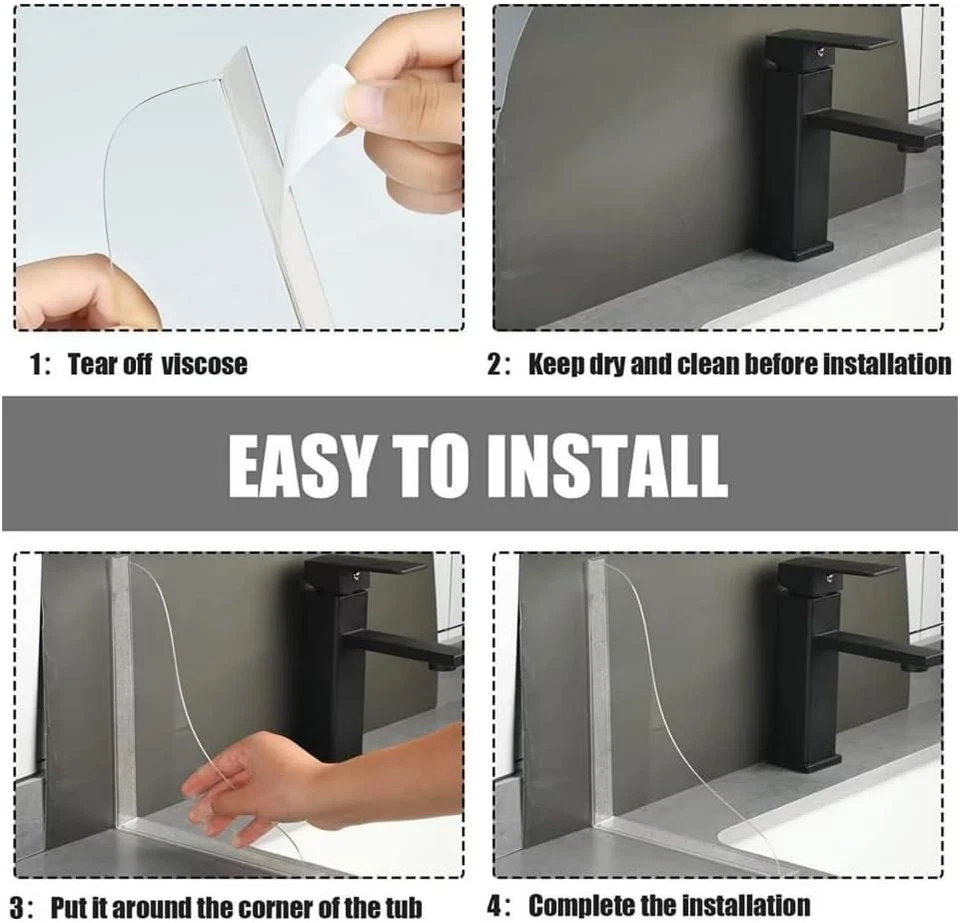 1: Tear off viscose

2: Keep dry and clean before installation

EASY TO INSTALL

3: Put it around the corner of the tub

4: Complete the installation