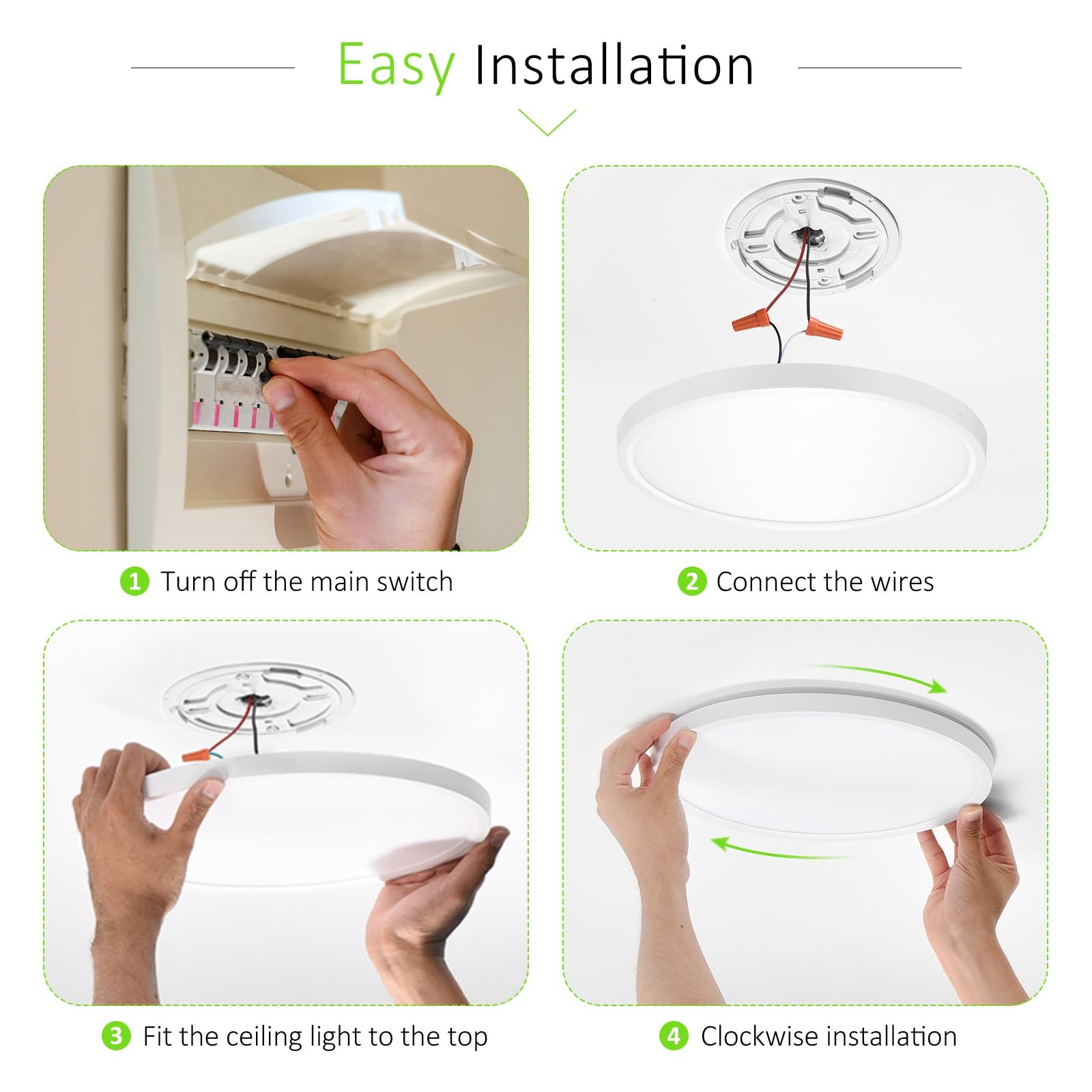 Easy Installation

1 Turn off the main switch

2 Connect the wires

3 Fit the ceiling light to the top

4 Clockwise installation