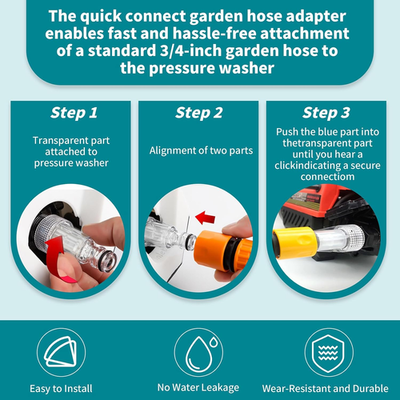 The quick connect garden hose adapter enables fast and hassle-free attachment of a standard 3/4-inch garden hose to the pressure washer

Step 1

Transparent part attached to pressure washer

Step 2

Alignment of two parts

Step 3

Push the blue part into thetransparent part until you hear a clickindicating a secure connectiom

Easy to Install

No Water Leakage

Wear-Resistant and Durable