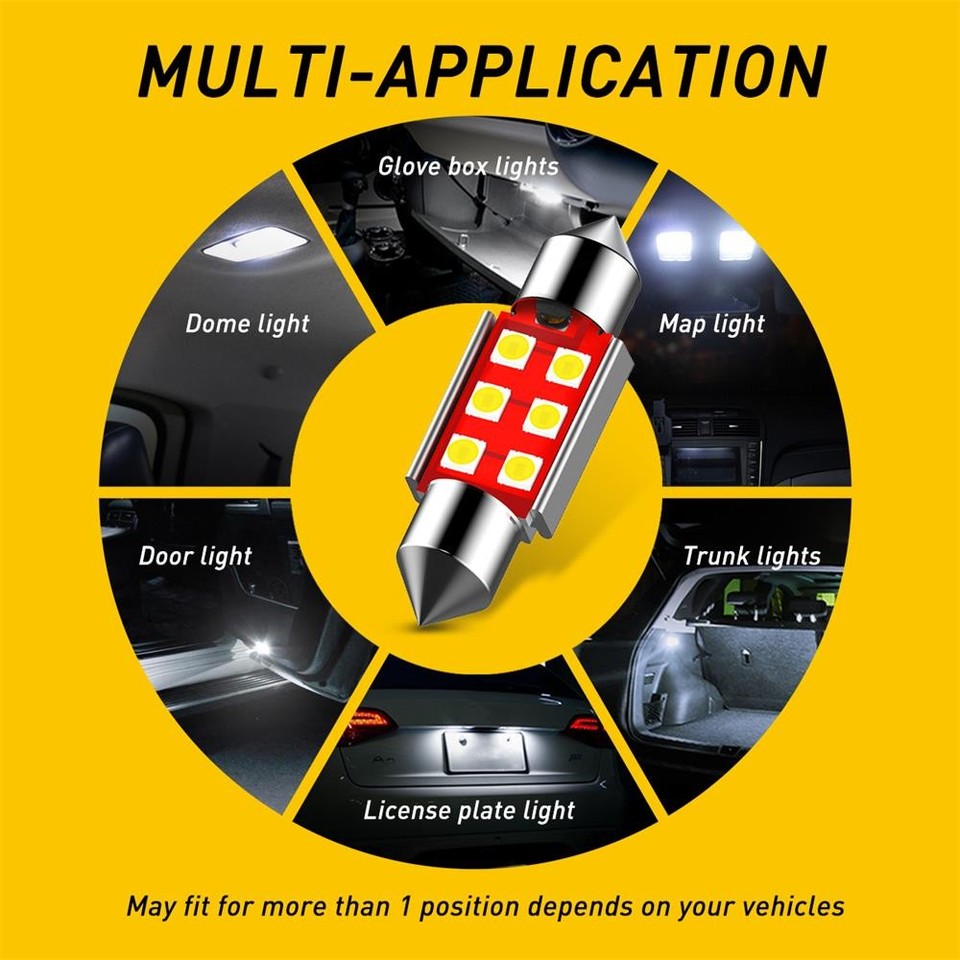 MULTI-APPLICATION

Glove box lights

Dome light

Map light

Door light

Trunk lights

License plate light

May fit for more than 1 position depends on your vehicles