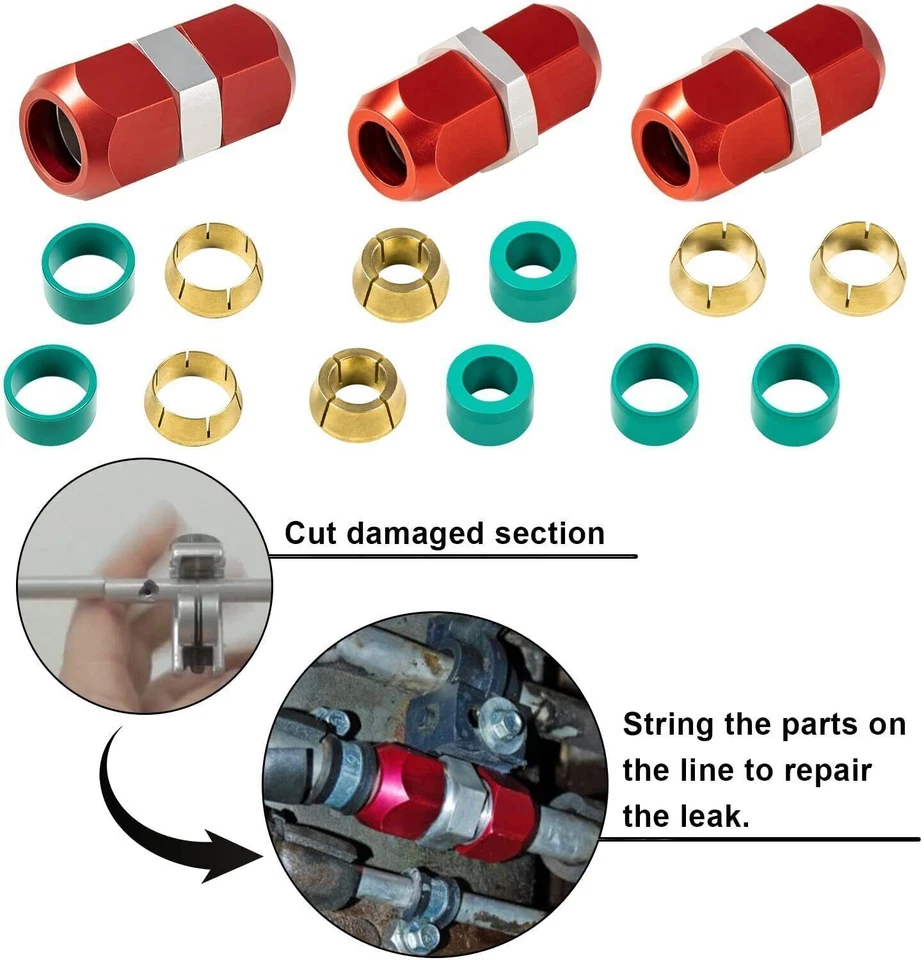 Cut damaged section

String the parts on the line to repair the leak.