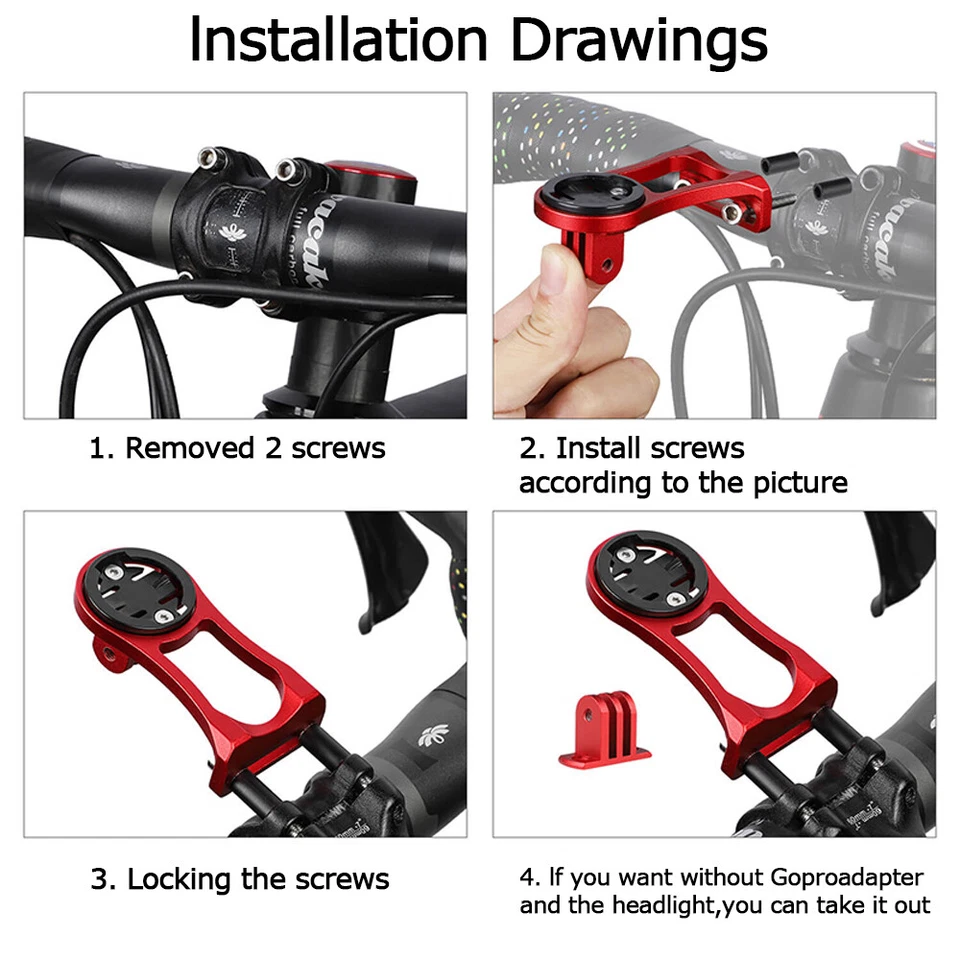 Installation Drawings

1. Removed 2 screws

2. Install screws according to the picture

3. Locking the screws

4. If you want without Goproadapter and the headlight,you can take it out