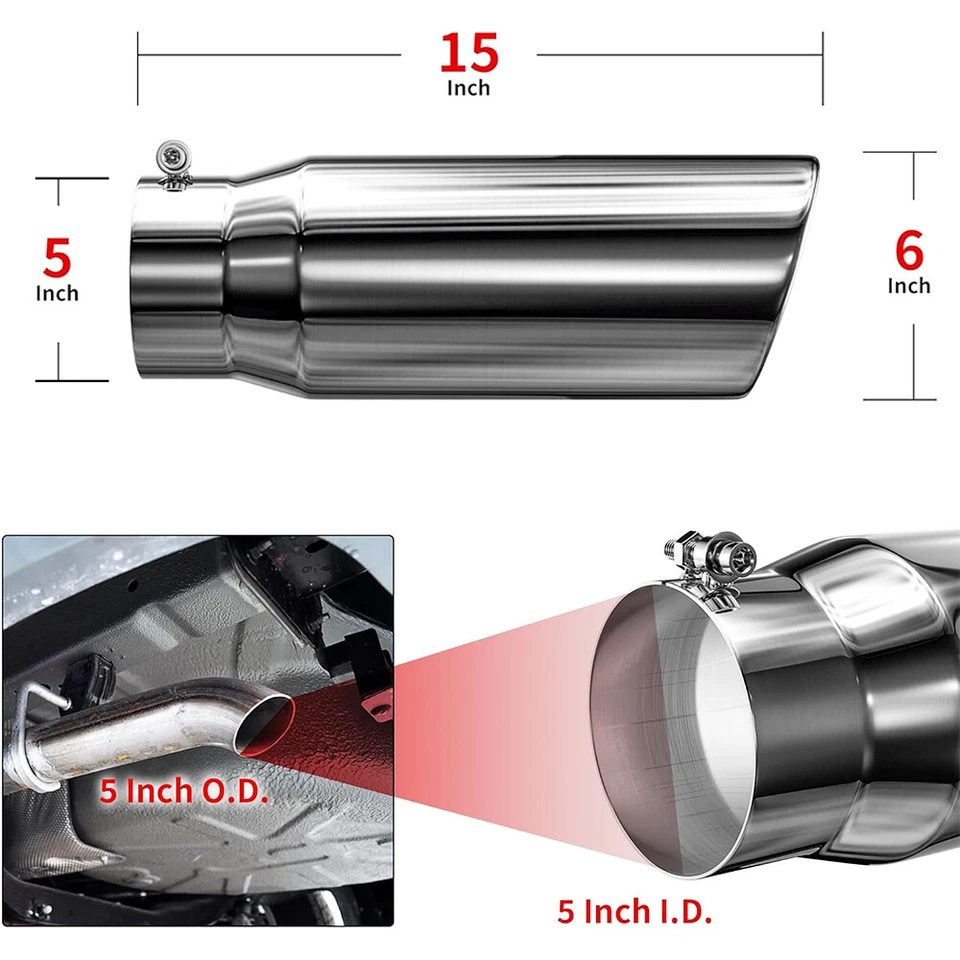 15
Inch

5
Inch

6
Inch

5 Inch O.D.

5 Inch I.D.