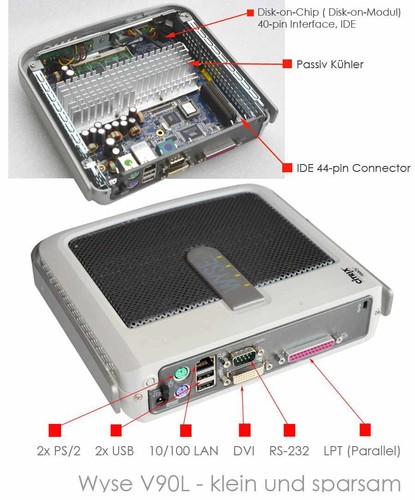 Disk-on-Chip ( Disk-on-Modul) 40-pin Interface, IDE

Passiv Kühler

IDE 44-pin Connector

WYSE

citrix

2x PS/2 2x USB 10/100 LAN DVI RS-232 LPT (Parallel)

Wyse V90L - klein und sparsam