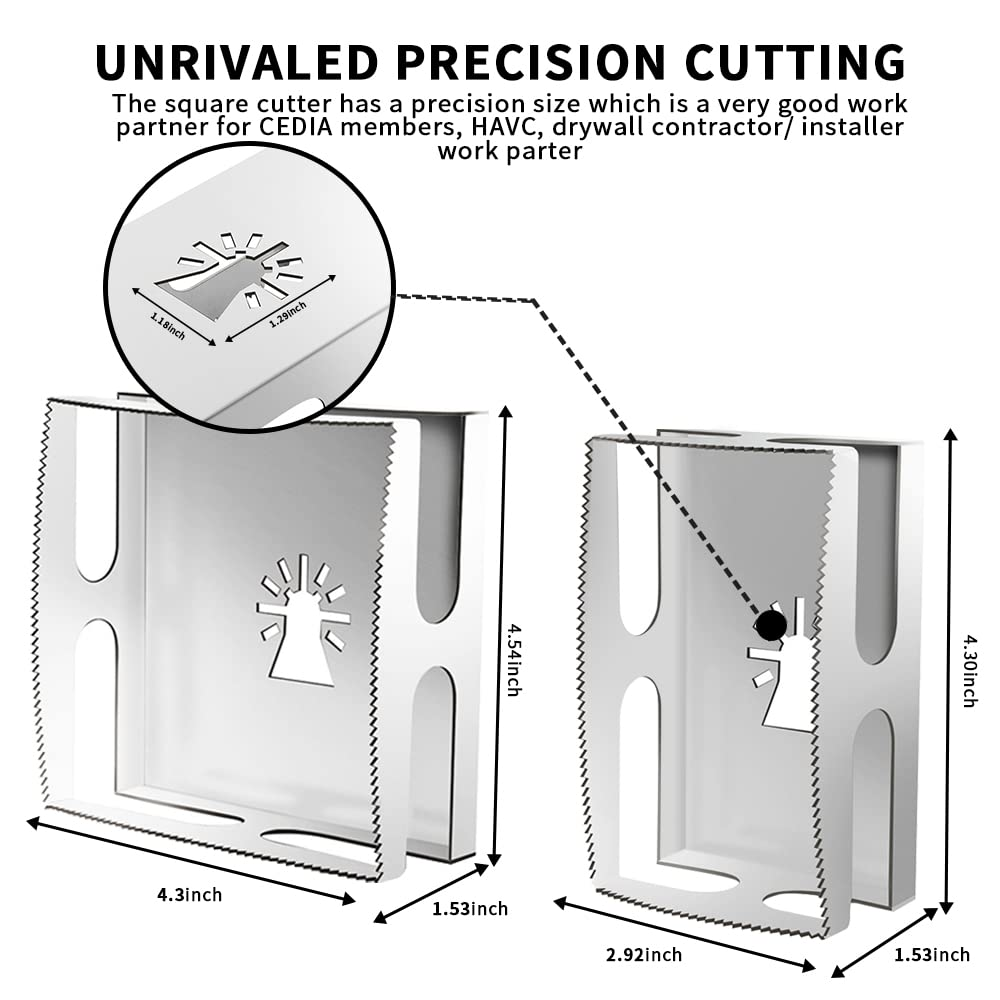 UNRIVALED PRECISION CUTTING

The square cutter has a precision size which is a very good work partner for CEDIA members, HAVC, drywall contractor/ installer work parter

1.18inch

1.29inch

4.54inch

4.3inch

1.53inch

4.30inch

2.92inch

1.53inch