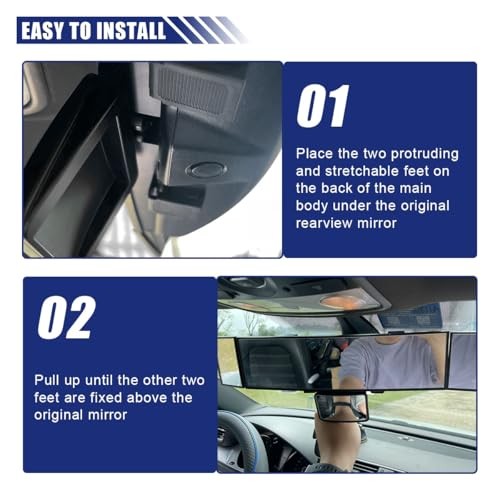 EASY TO INSTALL

01

Place the two protruding and stretchable feet on the back of the main body under the original rearview mirror

02

Pull up until the other two feet are fixed above the original mirror