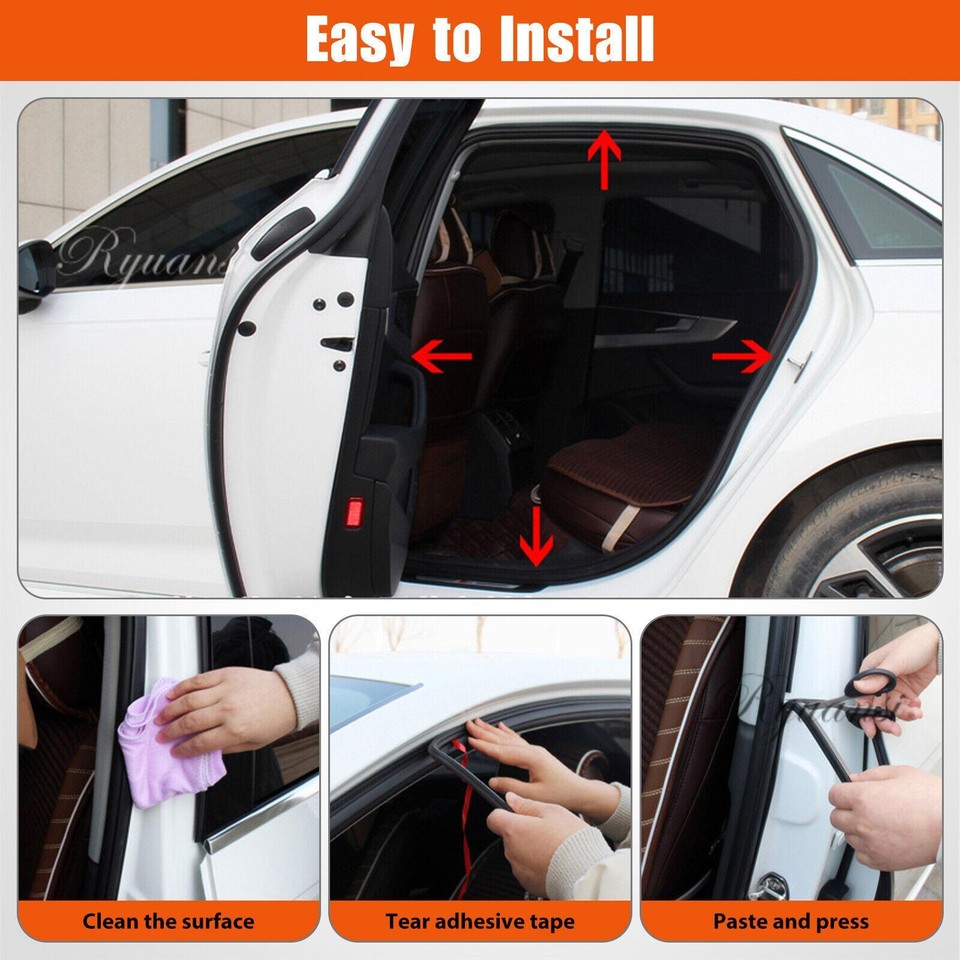 Easy to Install

Ryuans

Clean the surface

Tear adhesive tape

Paste and press