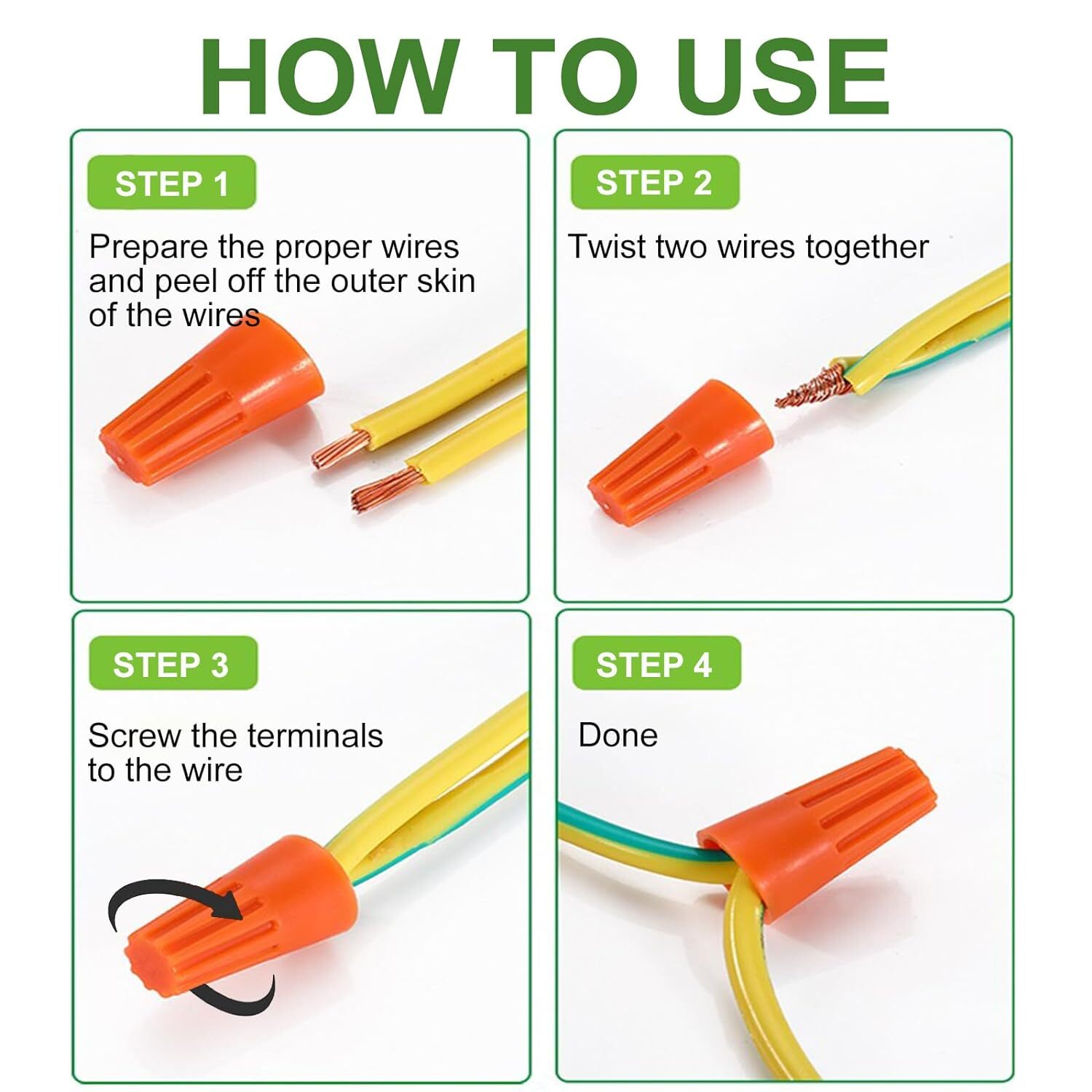 HOW TO USE

STEP 1

Prepare the proper wires and peel off the outer skin of the wires

STEP 2

Twist two wires together

STEP 3

Screw the terminals to the wire

STEP 4

Done