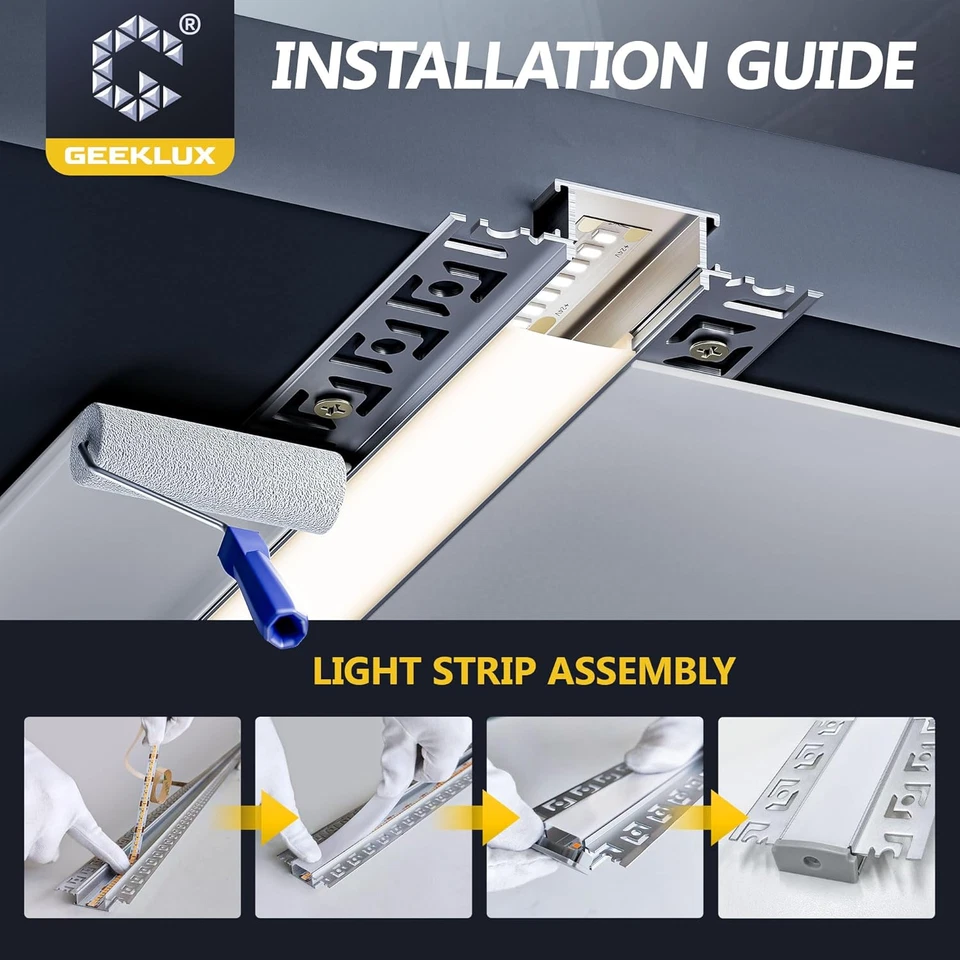 ®
GEEKLUX
INSTALLATION GUIDE

LIGHT STRIP ASSEMBLY