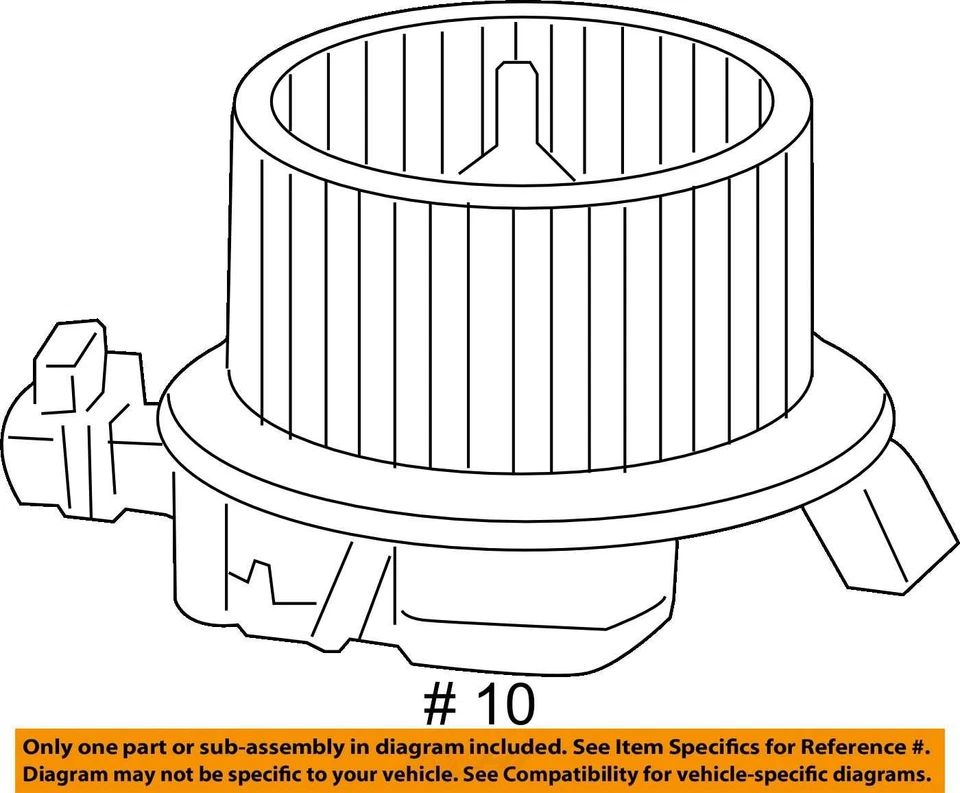 # 10

Only one part or sub-assembly in diagram included. See Item Specifics for Reference #. Diagram may not be specific to your vehicle. See Compatibility for vehicle-specific diagrams.