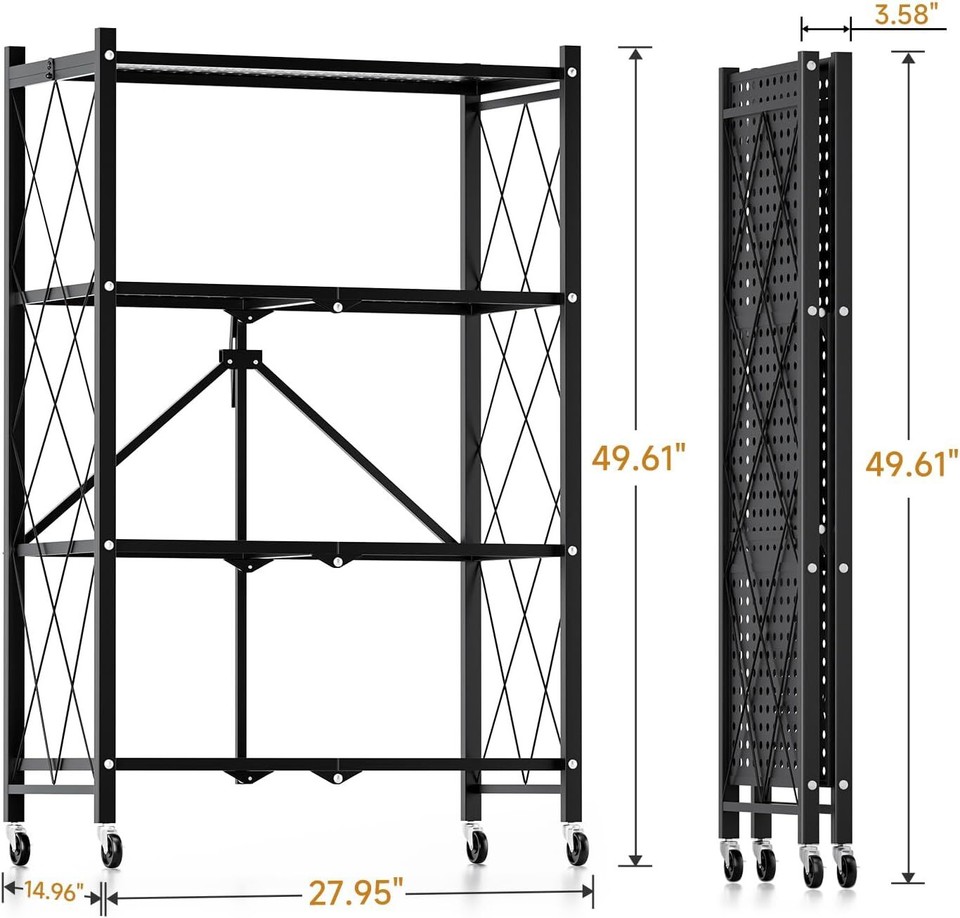 3.58"

49.61"

49.61"

14.96"

27.95"