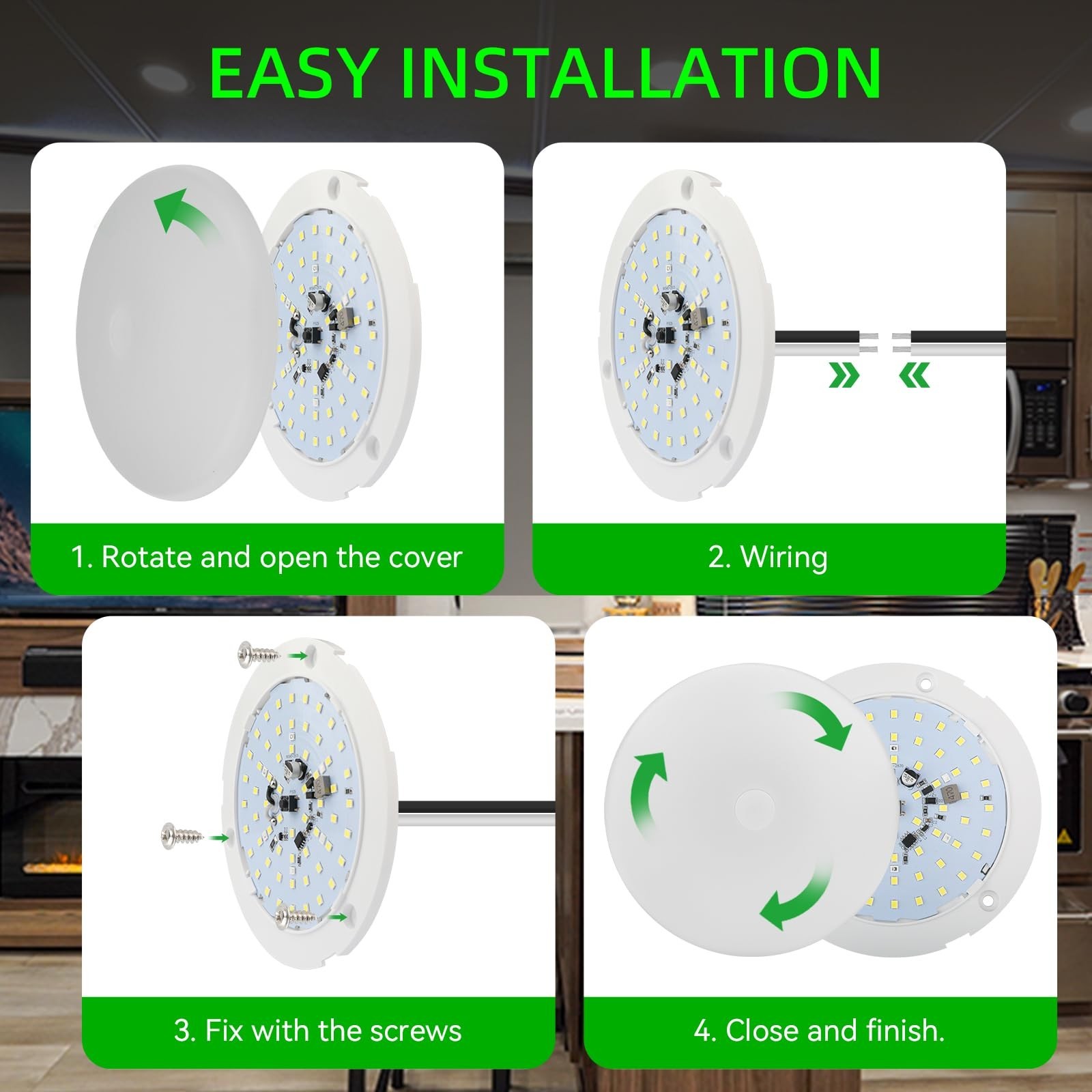 EASY INSTALLATION

1. Rotate and open the cover

2. Wiring

3. Fix with the screws

4. Close and finish.