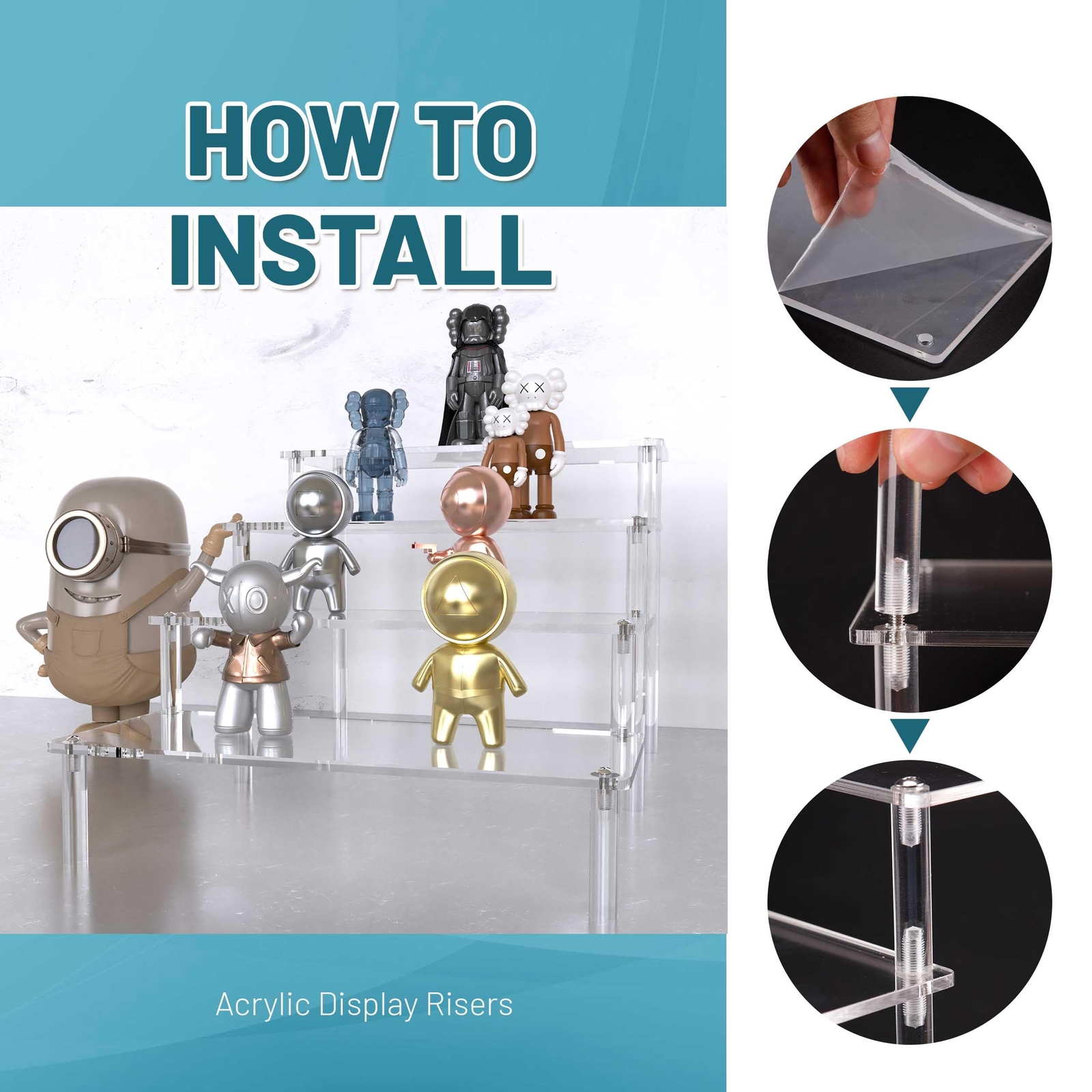 HOW TO
INSTALL

Acrylic Display Risers