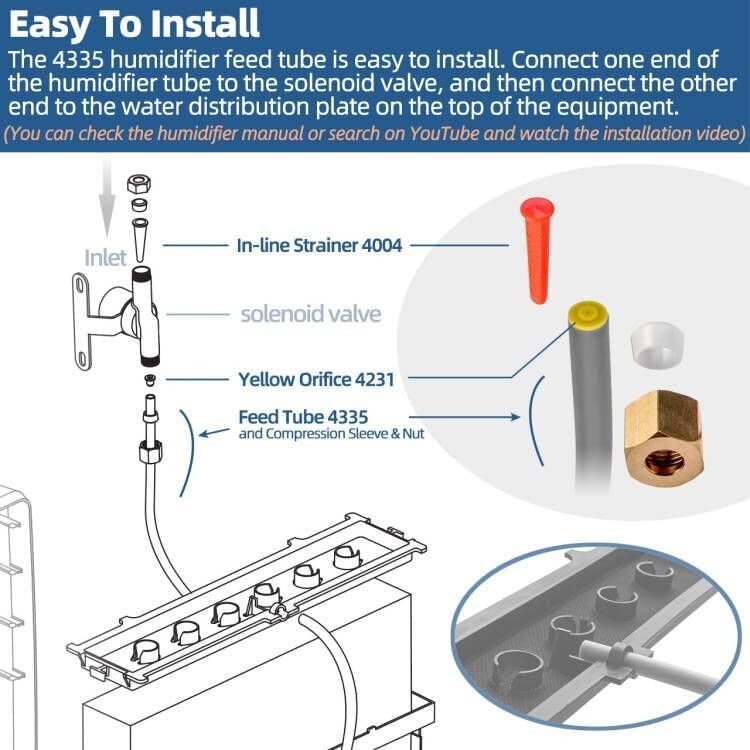 Easy To Install

The 4335 humidifier feed tube is easy to install. Connect one end of the humidifier tube to the solenoid valve, and then connect the other end to the water distribution plate on the top of the equipment.

(You can check the humidifier manual or search on YouTube and watch the installation video)

Inlet

In-line Strainer 4004

solenoid valve

Yellow Orifice 4231

Feed Tube 4335
and Compression Sleeve & Nut