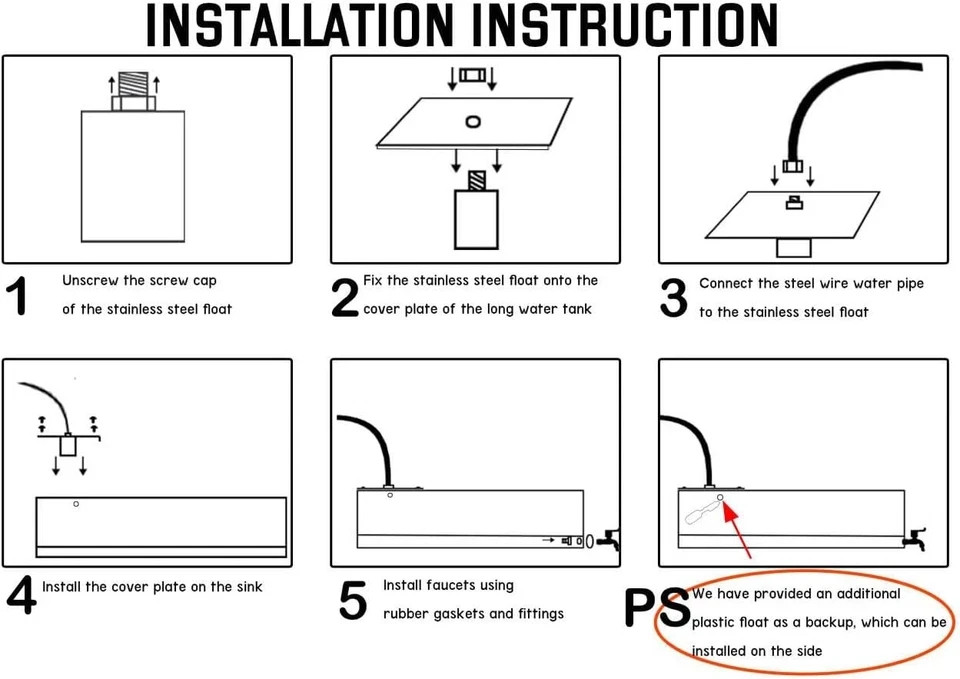 INSTALLATION INSTRUCTION

1 Unscrew the screw cap of the stainless steel float

2 Fix the stainless steel float onto the cover plate of the long water tank

3 Connect the steel wire water pipe to the stainless steel float

4 Install the cover plate on the sink

5 Install faucets using rubber gaskets and fittings

PS We have provided an additional plastic float as a backup, which can be installed on the side