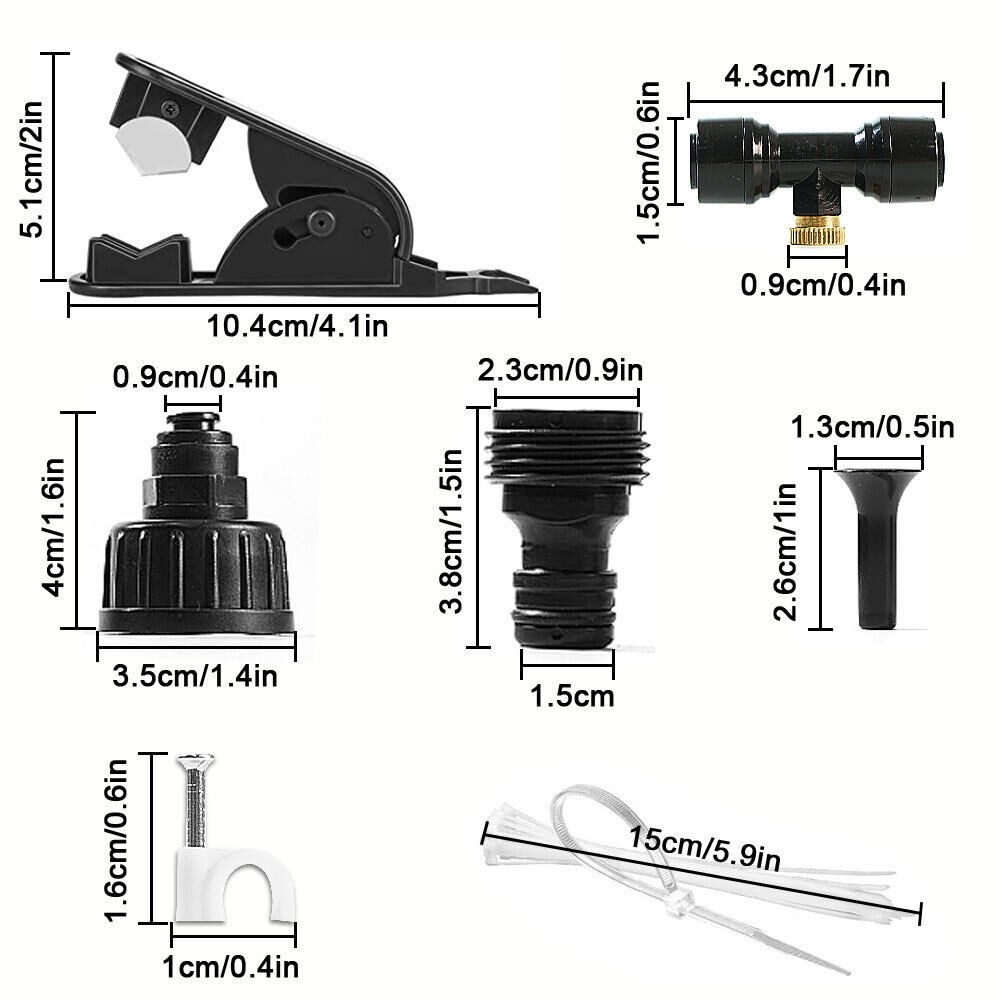 5.1cm/2in
10.4cm/4.1in
4.3cm/1.7in
1.5cm/0.6in
0.9cm/0.4in
0.9cm/0.4in
4cm/1.6in
3.5cm/1.4in
2.3cm/0.9in
3.8cm/1.5in
1.5cm
1.3cm/0.5in
2.6cm/1in
1.6cm/0.6in
1cm/0.4in
15cm/5.9in