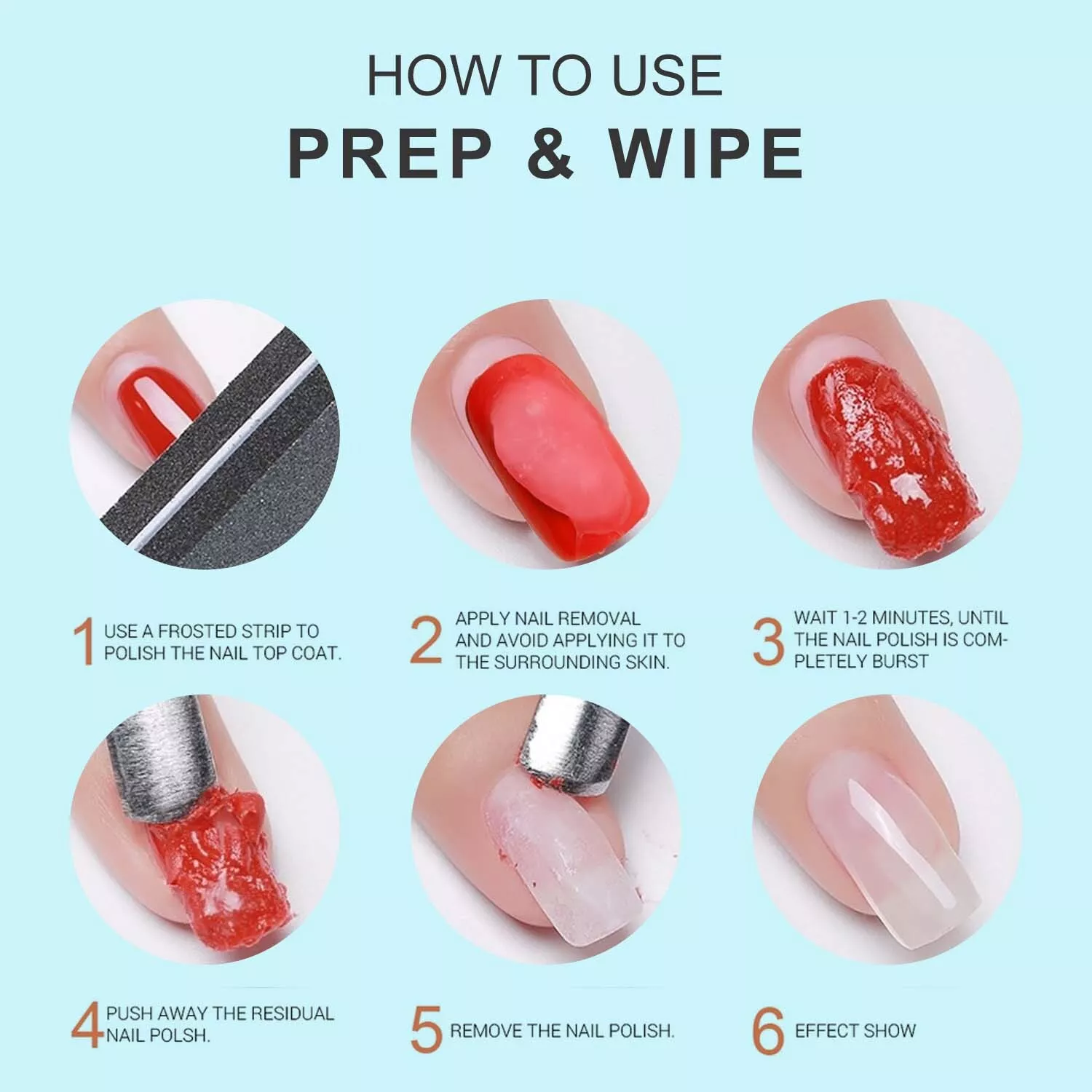 HOW TO USE
PREP & WIPE

1 USE A FROSTED STRIP TO POLISH THE NAIL TOP COAT.

2 APPLY NAIL REMOVAL AND AVOID APPLYING IT TO THE SURROUNDING SKIN.

3 WAIT 1-2 MINUTES, UNTIL THE NAIL POLISH IS COMPLETELY BURST

4 PUSH AWAY THE RESIDUAL NAIL POLSH.

5 REMOVE THE NAIL POLISH.

6 EFFECT SHOW