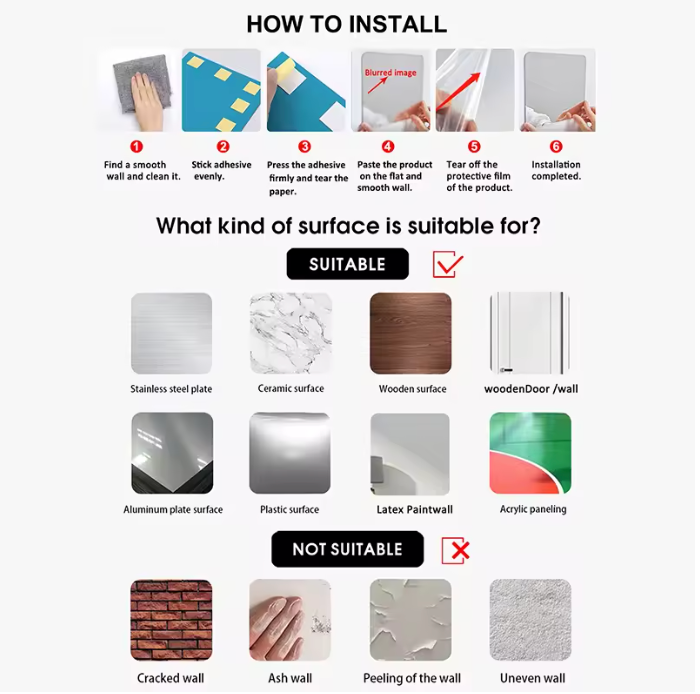 HOW TO INSTALL

Blurred image

1 Find a smooth wall and clean it.

2 Stick adhesive evenly.

3 Press the adhesive firmly and tear the paper.

4 Paste the product on the flat and smooth wall.

5 Tear off the protective film of the product.

6 Installation completed.

What kind of surface is suitable for?

SUITABLE

Stainless steel plate

Ceramic surface

Wooden surface

woodenDoor /wall

Aluminum plate surface

Plastic surface

Latex Paintwall

Acrylic paneling

NOT SUITABLE

Cracked wall

Ash wall

Peeling of the wall

Uneven wall