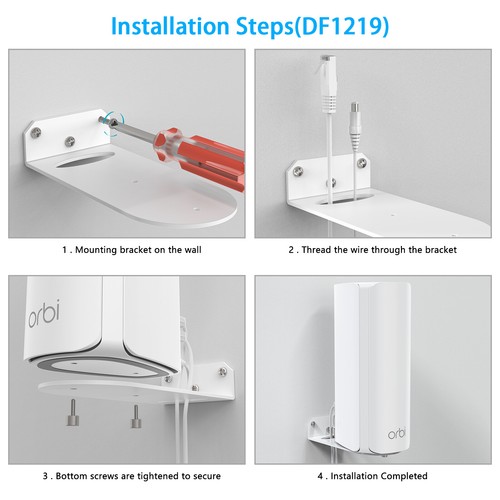 Installation Steps(DF1219)

1 . Mounting bracket on the wall

2 . Thread the wire through the bracket

orbi

3 . Bottom screws are tightened to secure

orbi

4 . Installation Completed