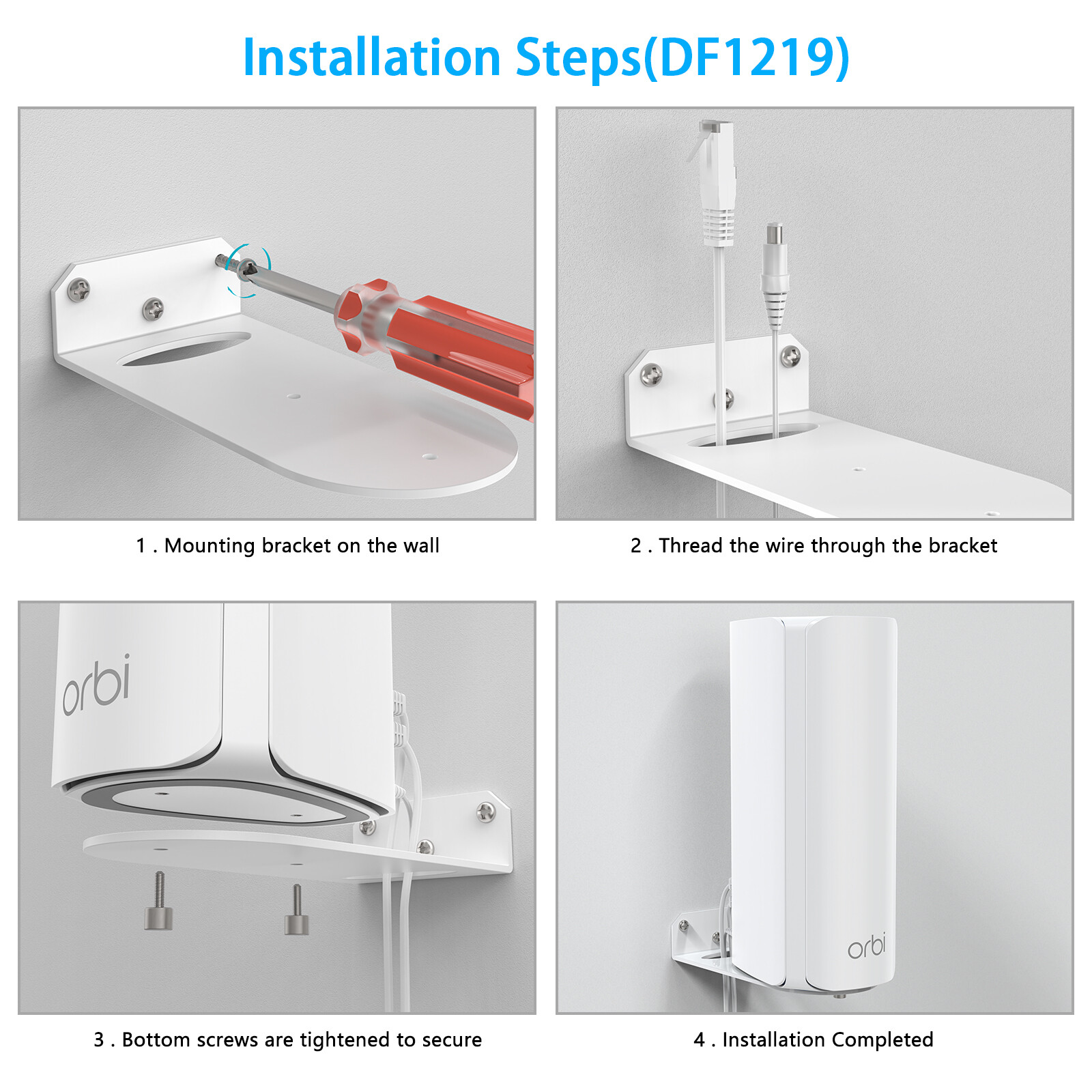 Installation Steps(DF1219)

1 . Mounting bracket on the wall

2 . Thread the wire through the bracket

orbi

3 . Bottom screws are tightened to secure

orbi

4 . Installation Completed