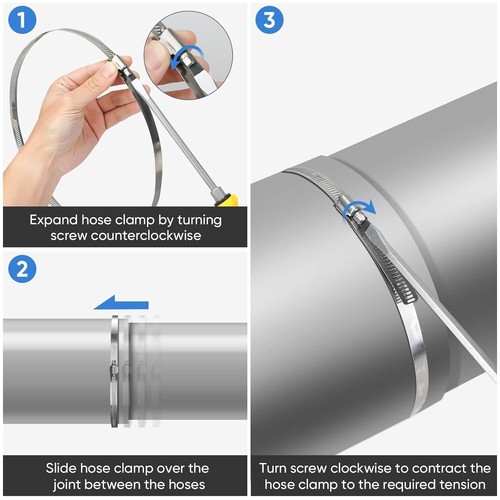 1

Expand hose clamp by turning screw counterclockwise

2

Slide hose clamp over the joint between the hoses

3

Turn screw clockwise to contract the hose clamp to the required tension