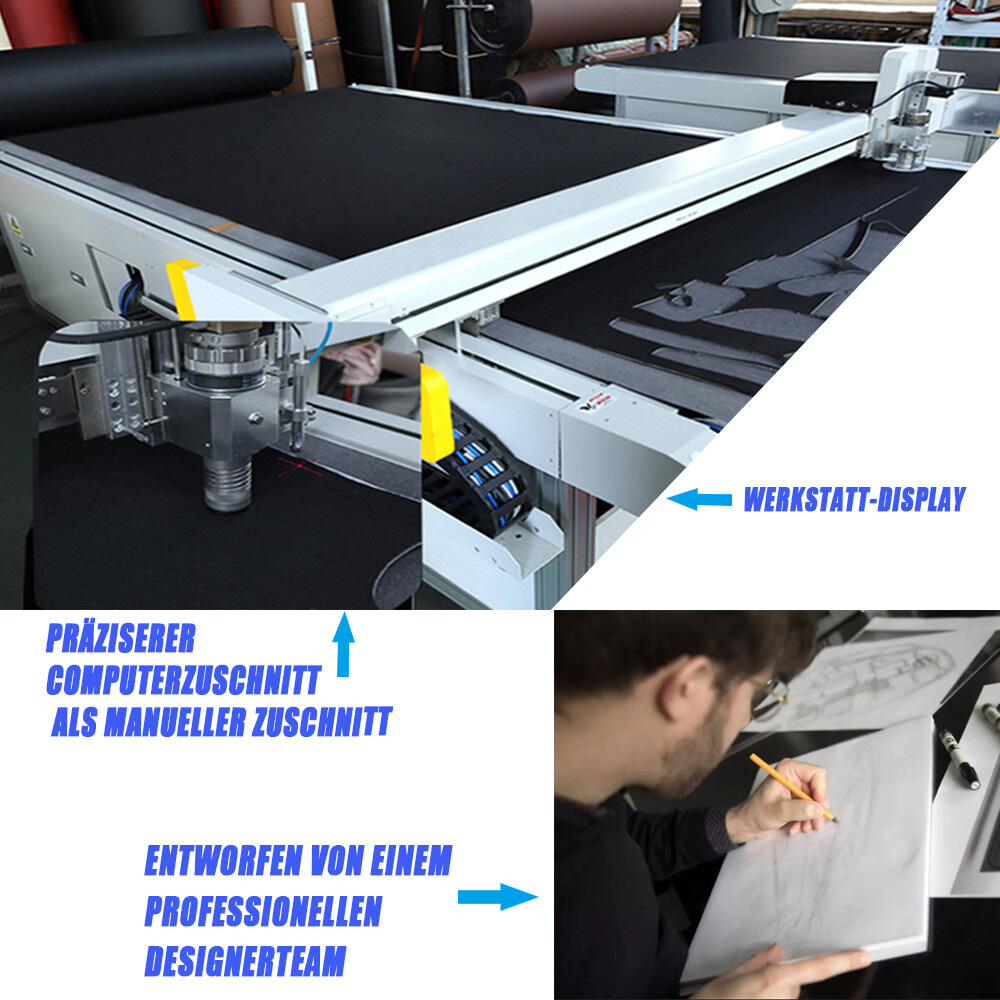 WERKSTATT-DISPLAY

PRÄZISERER COMPUTERZUSCHNITT ALS MANUELLER ZUSCHNITT

ENTWORFEN VON EINEM PROFESSIONELLEN DESIGNERTEAM