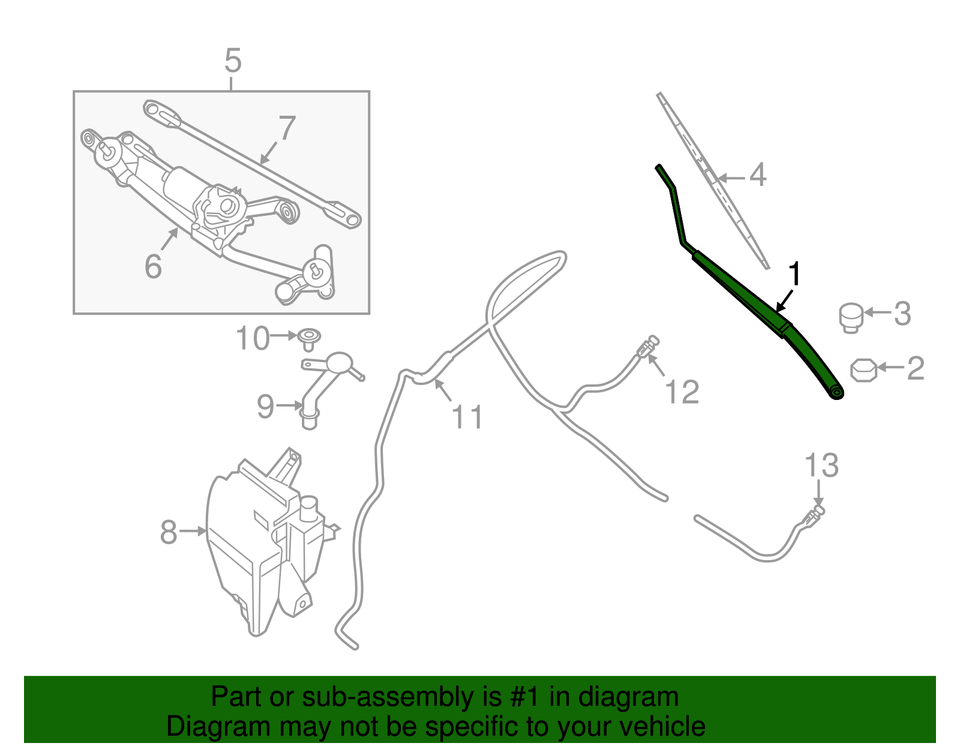 5
7
6
4
1
3
2
10
9
11
12
13
8

Part or sub-assembly is #1 in diagram
Diagram may not be specific to your vehicle