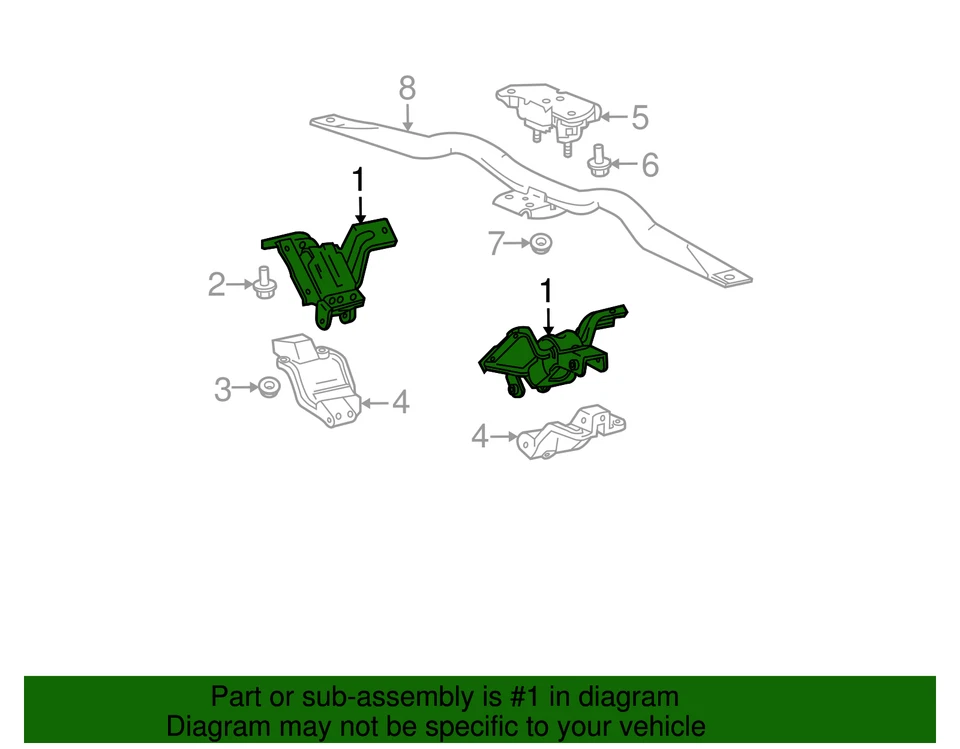 8
5
6
1
7
2
1
3
4
4

Part or sub-assembly is #1 in diagram
Diagram may not be specific to your vehicle