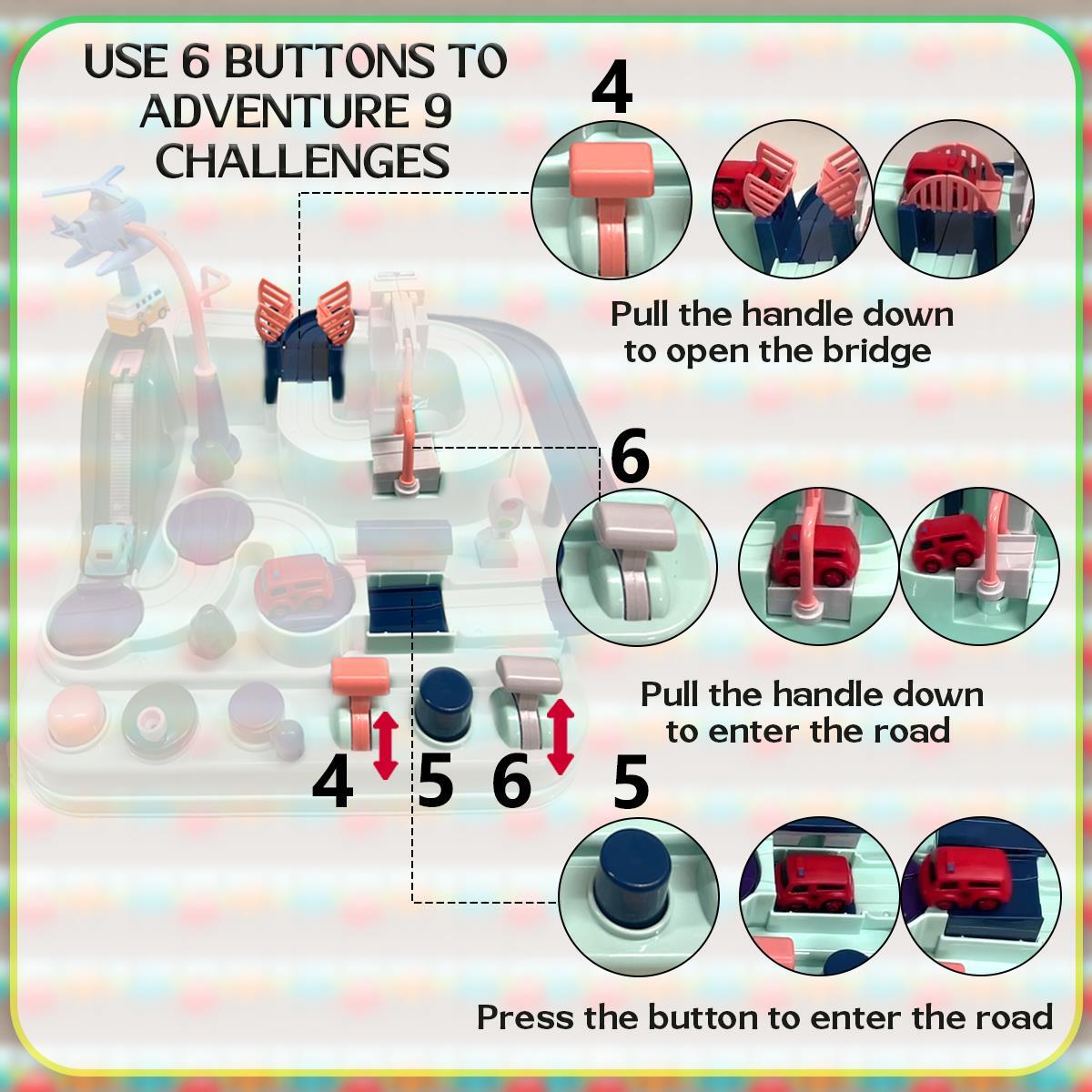 USE 6 BUTTONS TO ADVENTURE 9 CHALLENGES

4

Pull the handle down to open the bridge

6

Pull the handle down to enter the road

4 5 6

5

Press the button to enter the road