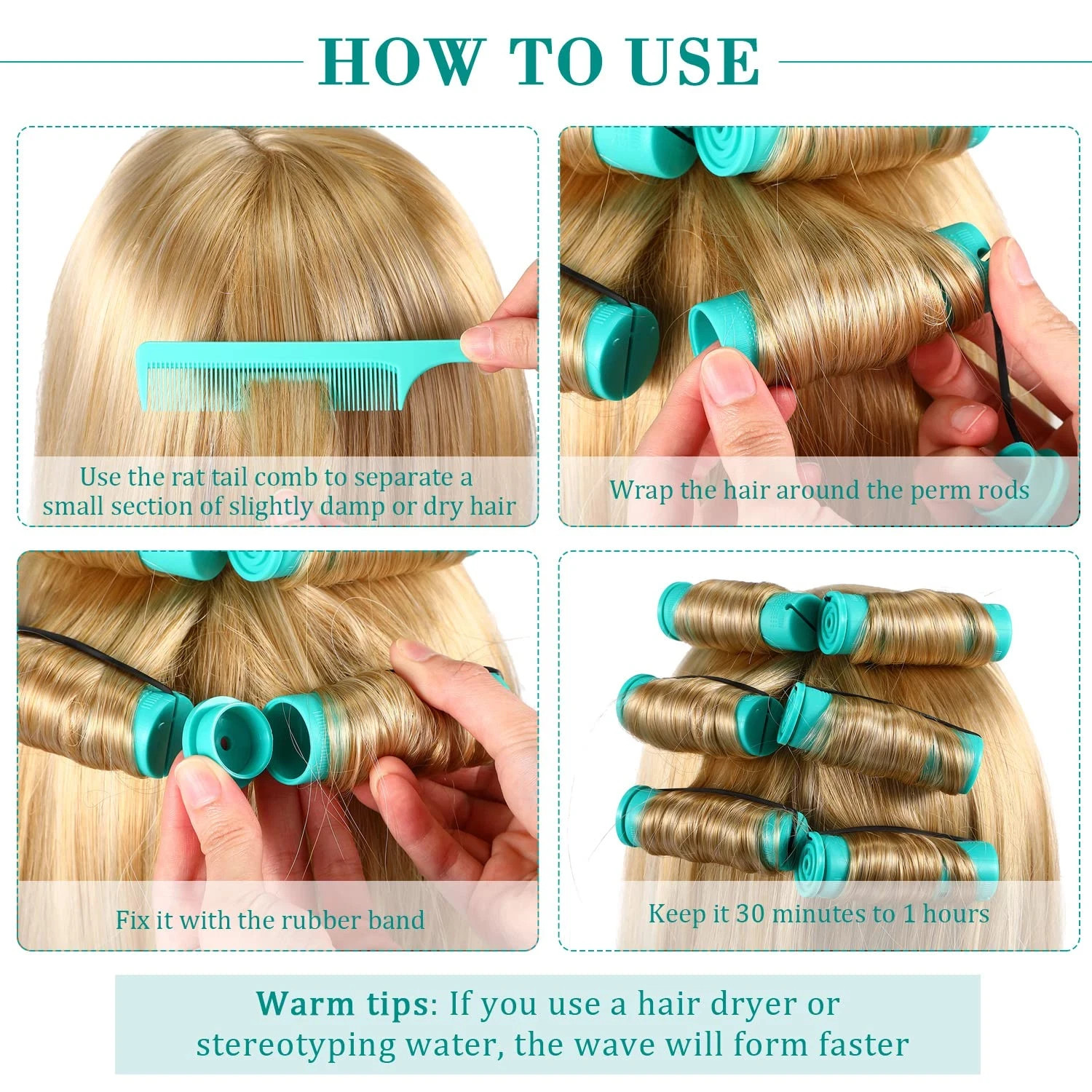 HOW TO USE

Use the rat tail comb to separate a small section of slightly damp or dry hair

Wrap the hair around the perm rods

Fix it with the rubber band

Keep it 30 minutes to 1 hours

Warm tips: If you use a hair dryer or stereotyping water, the wave will form faster