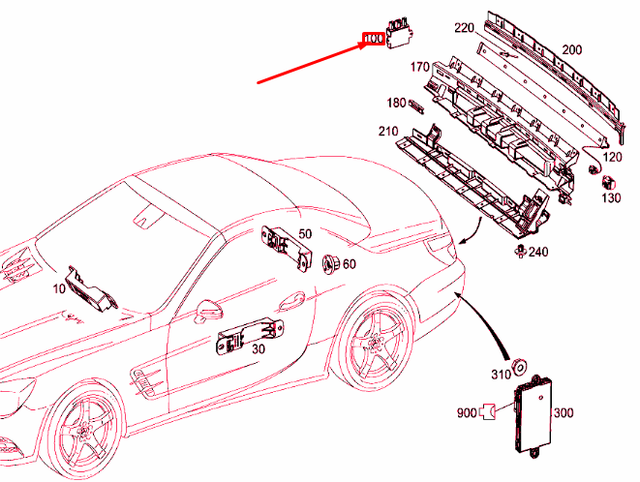 100
220
200
170
180
210
120
130
240
50
60
10
30
310
900
300