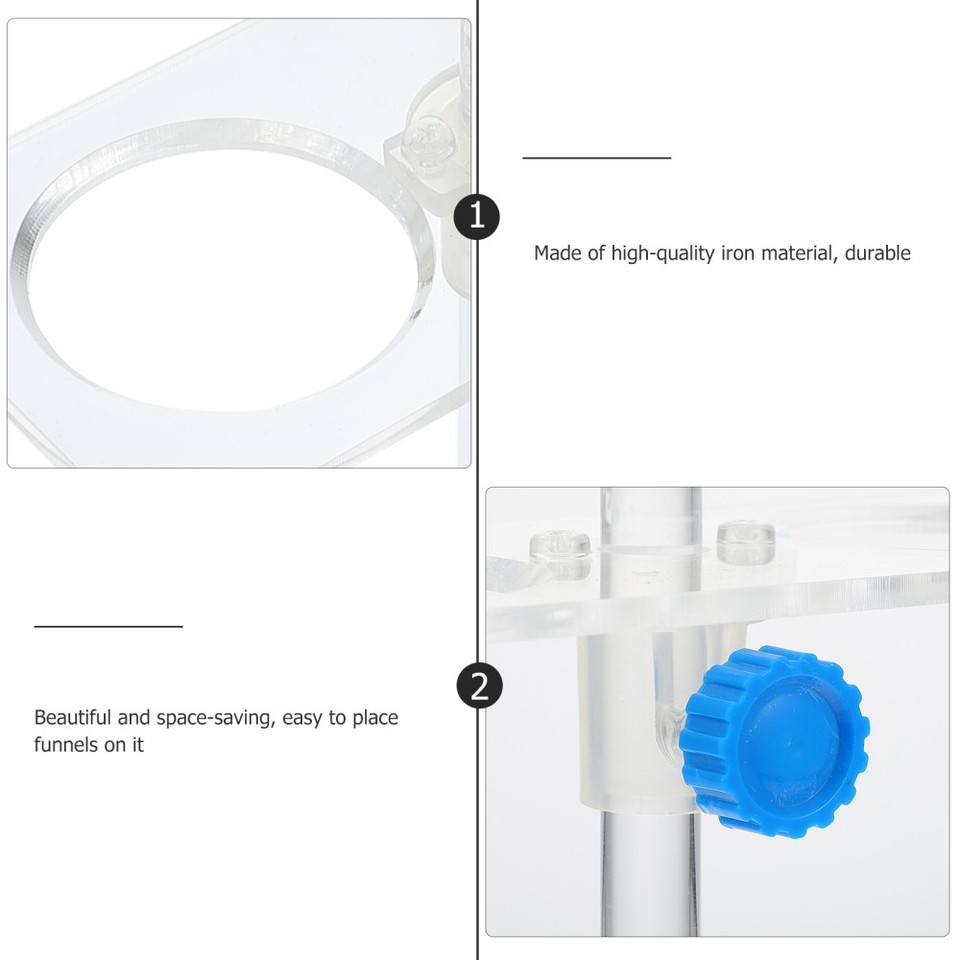 1

Made of high-quality iron material, durable

2

Beautiful and space-saving, easy to place funnels on it