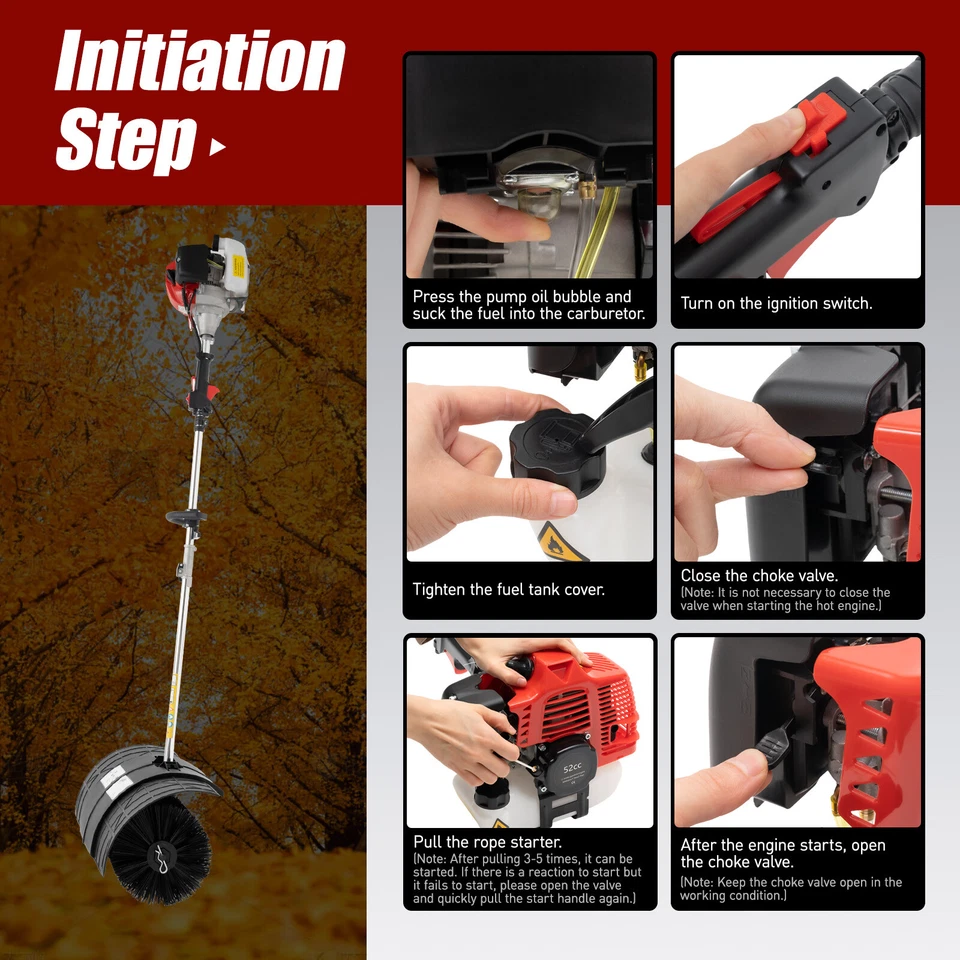 Initiation Step

Press the pump oil bubble and suck the fuel into the carburetor.

Turn on the ignition switch.

Tighten the fuel tank cover.

Close the choke valve.
(Note: It is not necessary to close the valve when starting the hot engine.)

52cc

Pull the rope starter.
(Note: After pulling 3-5 times, it can be started. If there is a reaction to start but it fails to start, please open the valve and quickly pull the start handle again.)

After the engine starts, open the choke valve.
(Note: Keep the choke valve open in the working condition.)