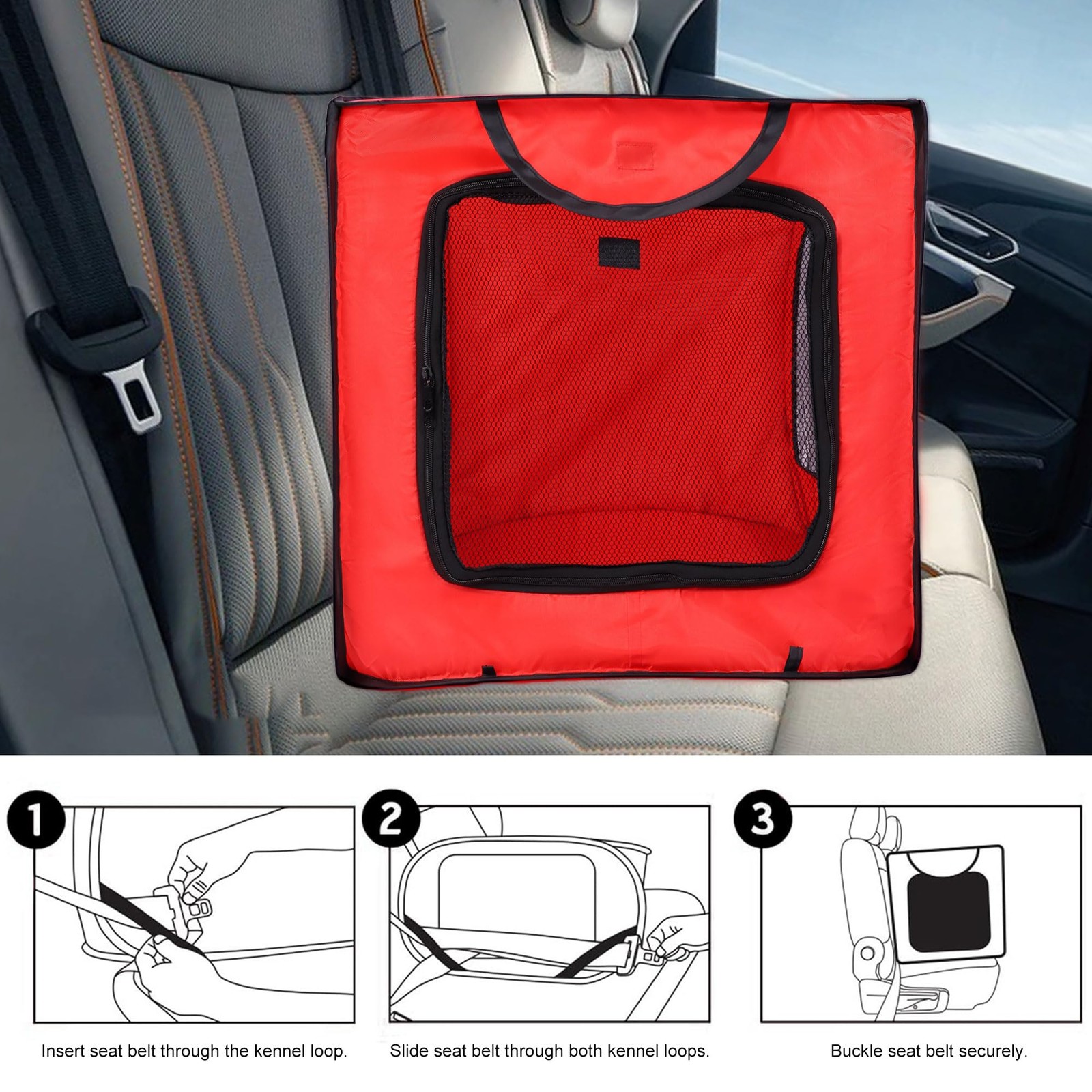 1

Insert seat belt through the kennel loop.

2

Slide seat belt through both kennel loops.

3

Buckle seat belt securely.