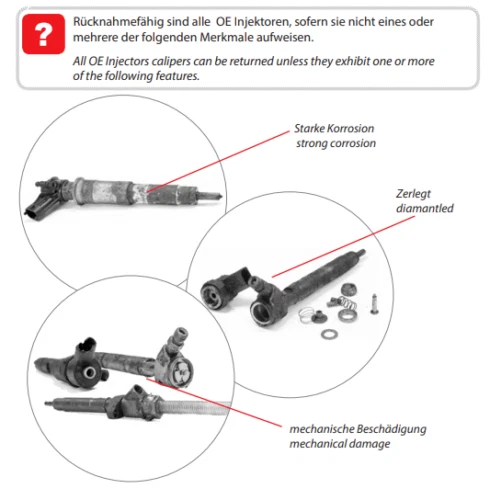 ?

Rücknahmefähig sind alle OE Injektoren, sofern sie nicht eines oder mehrere der folgenden Merkmale aufweisen.

All OE Injectors calipers can be returned unless they exhibit one or more of the following features.

Starke Korrosion
strong corrosion

Zerlegt
diamantled

mechanische Beschädigung
mechanical damage