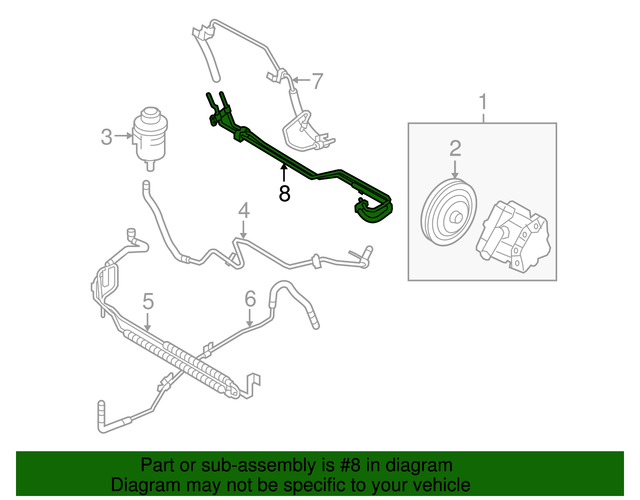 7
1
3
2
8
4
5
6

Part or sub-assembly is #8 in diagram
Diagram may not be specific to your vehicle