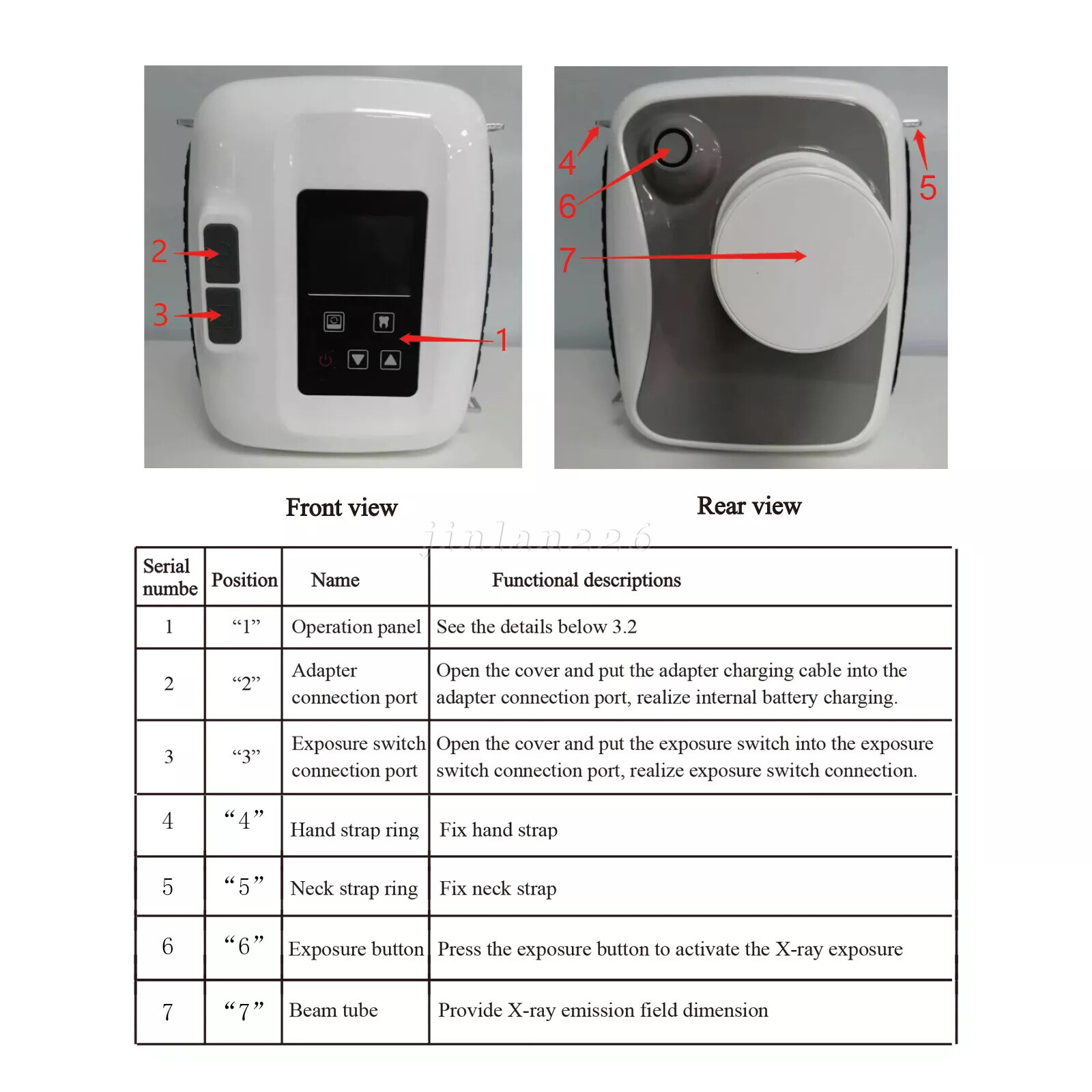 2
3
1

4
6
7
5

Front view

Rear view

jinlan226

| Serial numbe | Position | Name | Functional descriptions |
|---|---|---|---|
| 1 | “1” | Operation panel | See the details below 3.2 |
| 2 | “2” | Adapter connection port | Open the cover and put the adapter charging cable into the adapter connection port, realize internal battery charging. |
| 3 | “3” | Exposure switch connection port | Open the cover and put the exposure switch into the exposure switch connection port, realize exposure switch connection. |
| 4 | “4” | Hand strap ring | Fix hand strap |
| 5 | “5” | Neck strap ring | Fix neck strap |
| 6 | “6” | Exposure button | Press the exposure button to activate the X-ray exposure |
| 7 | “7” | Beam tube | Provide X-ray emission field dimension |