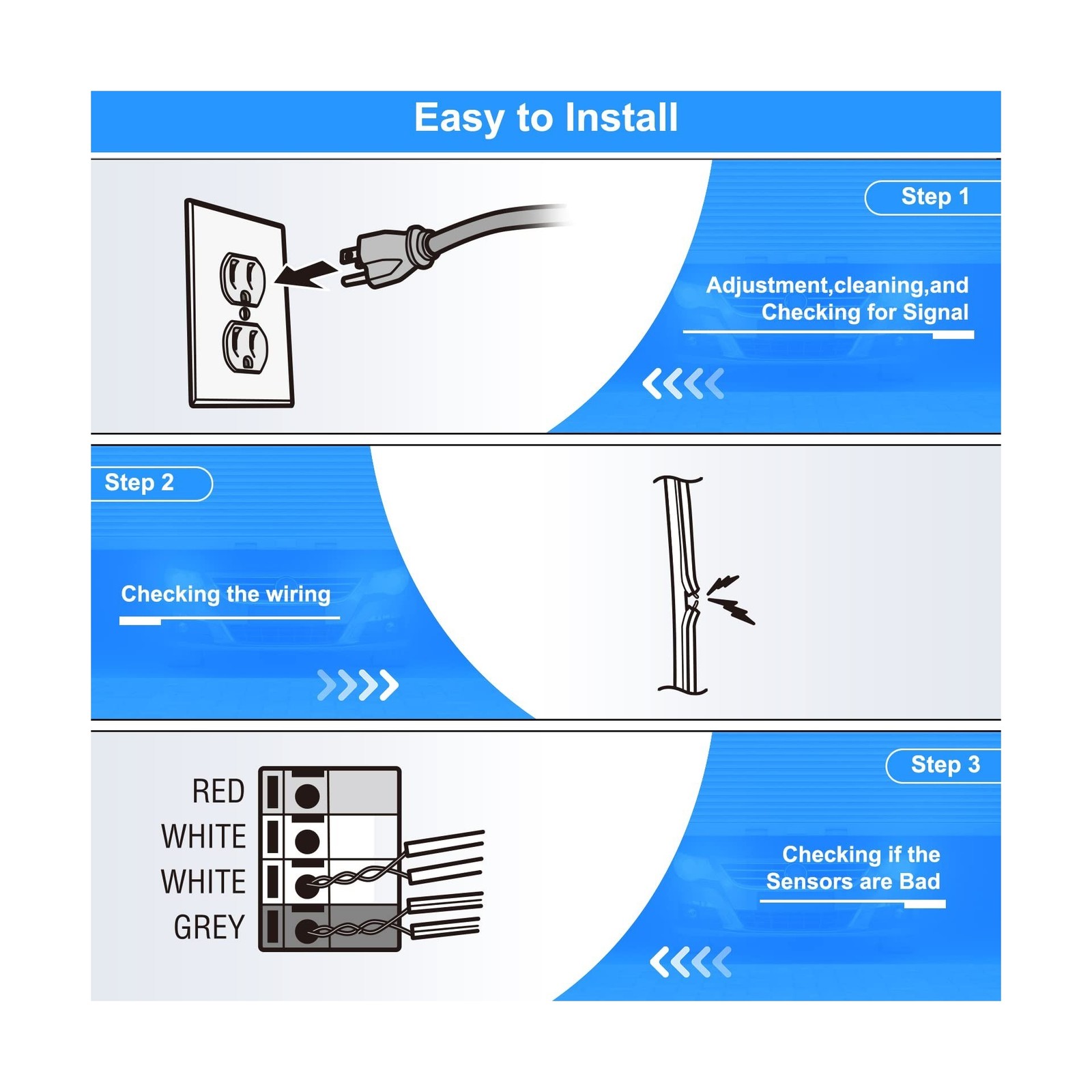 Easy to Install

Step 1

Adjustment,cleaning,and Checking for Signal

Step 2

Checking the wiring

RED
WHITE
WHITE
GREY

Step 3

Checking if the Sensors are Bad