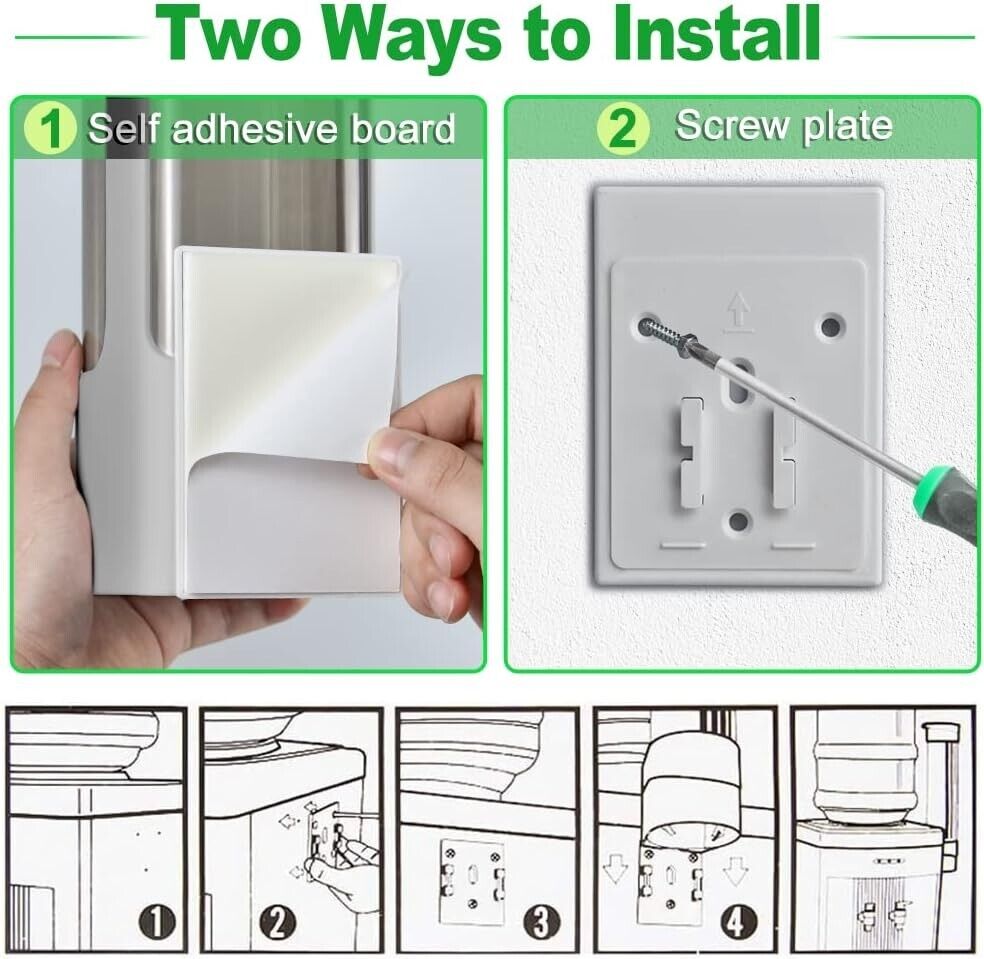 Two Ways to Install

1 Self adhesive board

2 Screw plate

1

2

3

4