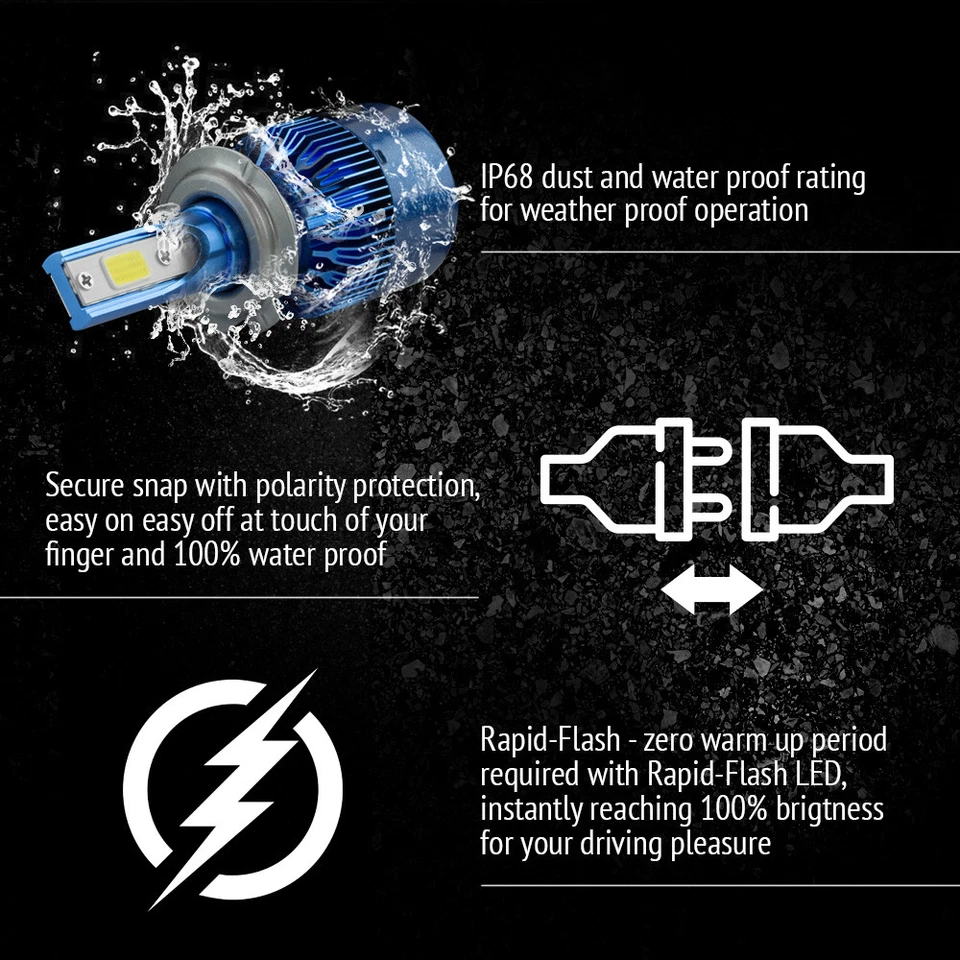 IP68 dust and water proof rating for weather proof operation

Secure snap with polarity protection, easy on easy off at touch of your finger and 100% water proof

Rapid-Flash - zero warm up period required with Rapid-Flash LED, instantly reaching 100% brigtness for your driving pleasure