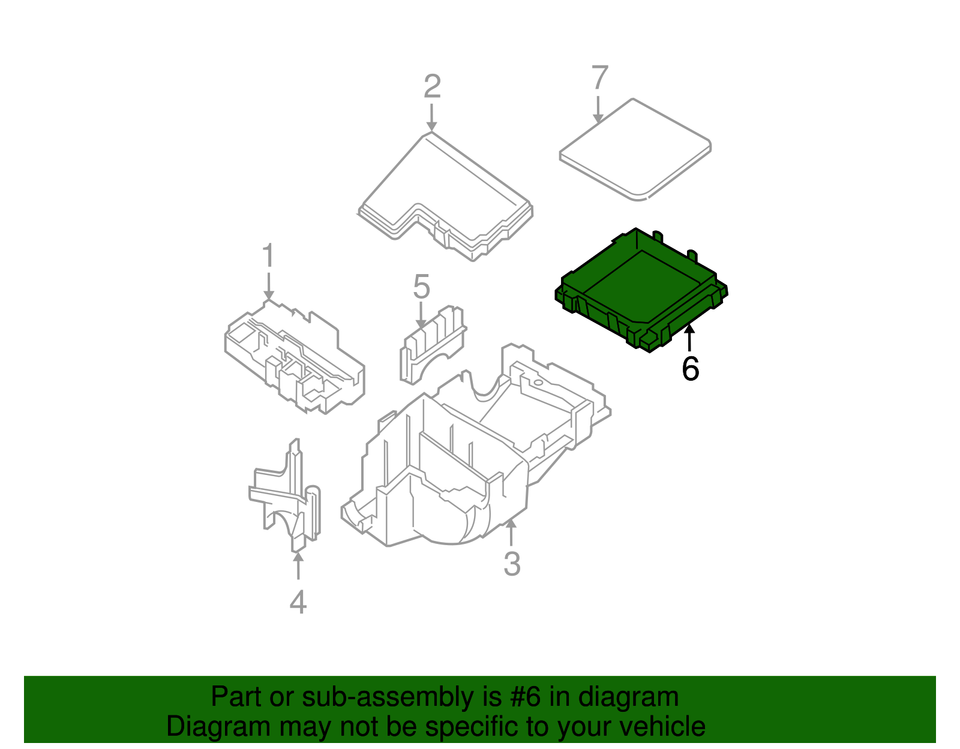 2
7
1
5
6
3
4

Part or sub-assembly is #6 in diagram
Diagram may not be specific to your vehicle