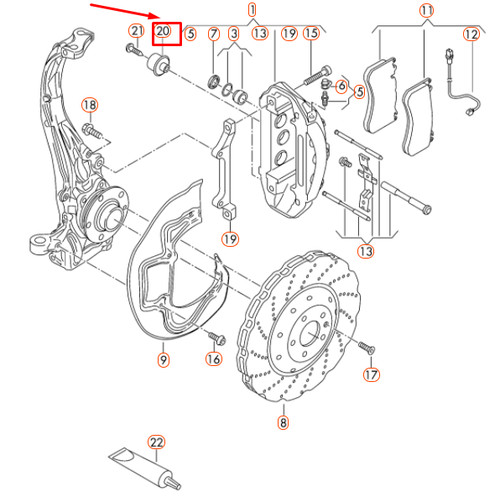 1
11
21
20
5
7
3
13
19
15
12
6
5
18
19
13
9
16
17
8
22