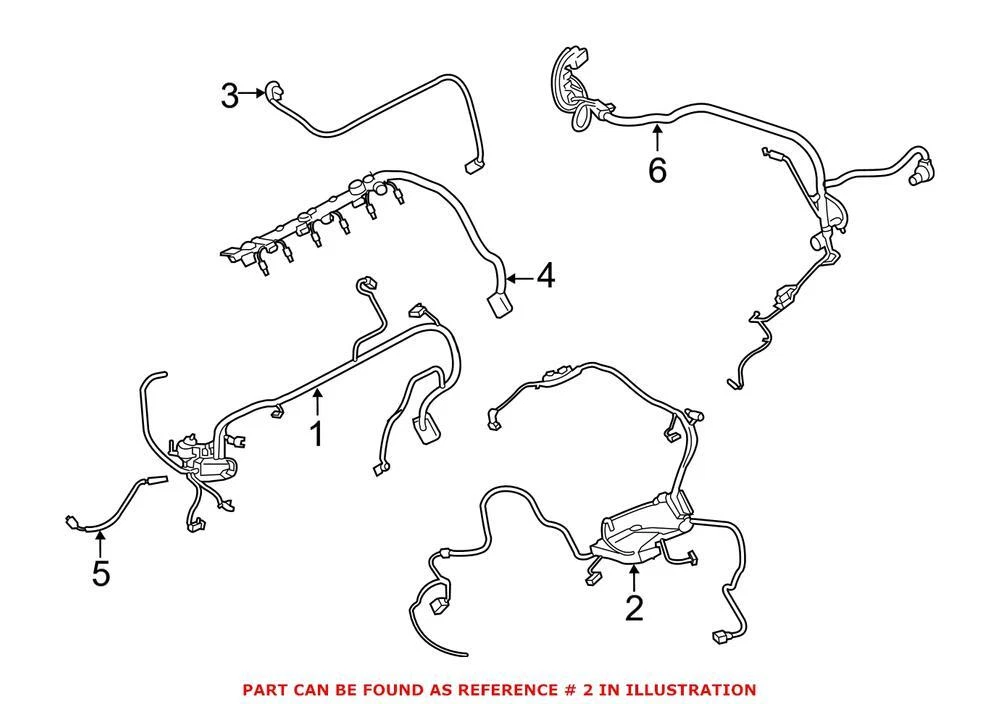 3
6
4
1
5
2
PART CAN BE FOUND AS REFERENCE # 2 IN ILLUSTRATION