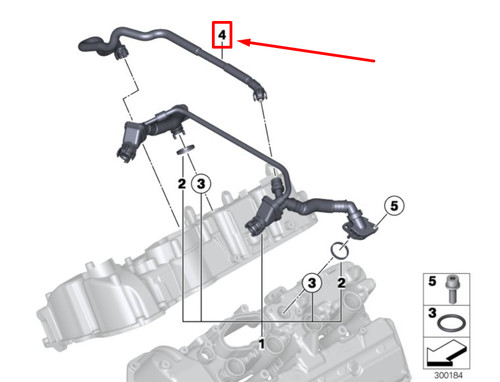 4
2
3
5
3
2
1
5
3
300184