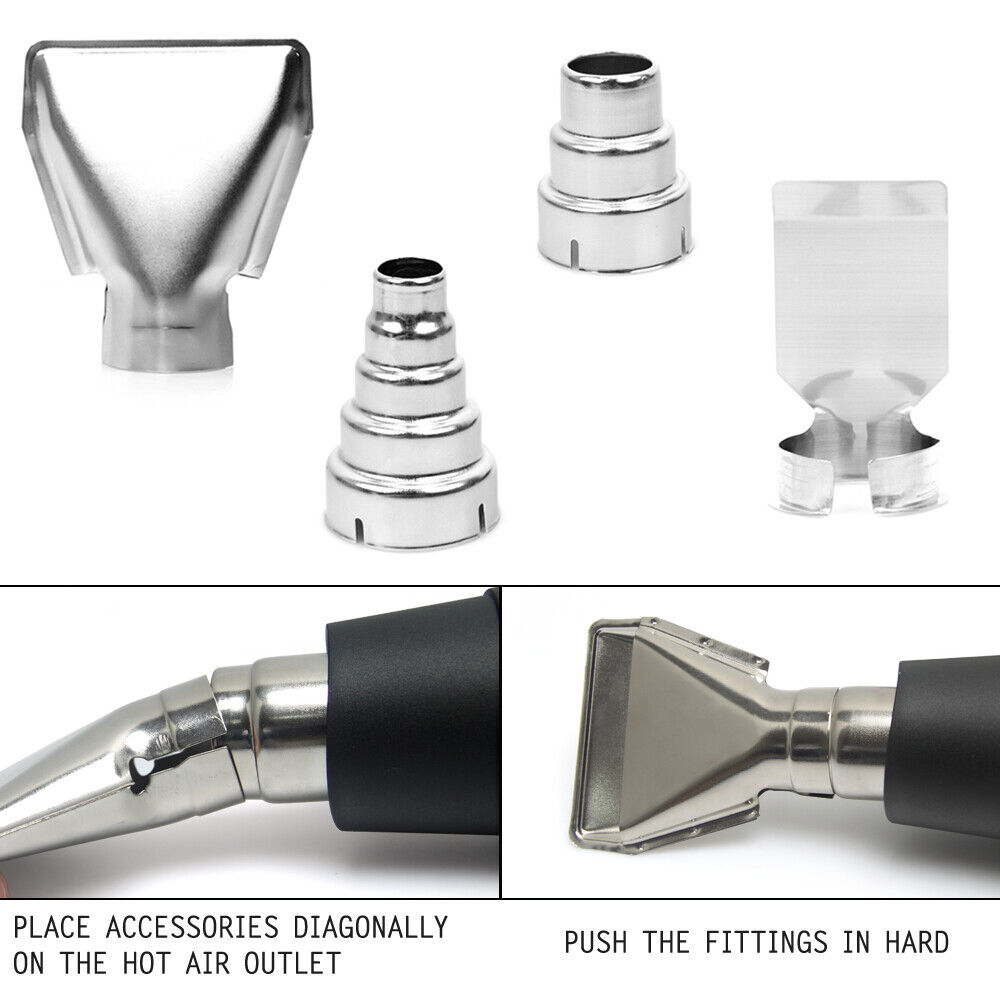 PLACE ACCESSORIES DIAGONALLY ON THE HOT AIR OUTLET

PUSH THE FITTINGS IN HARD