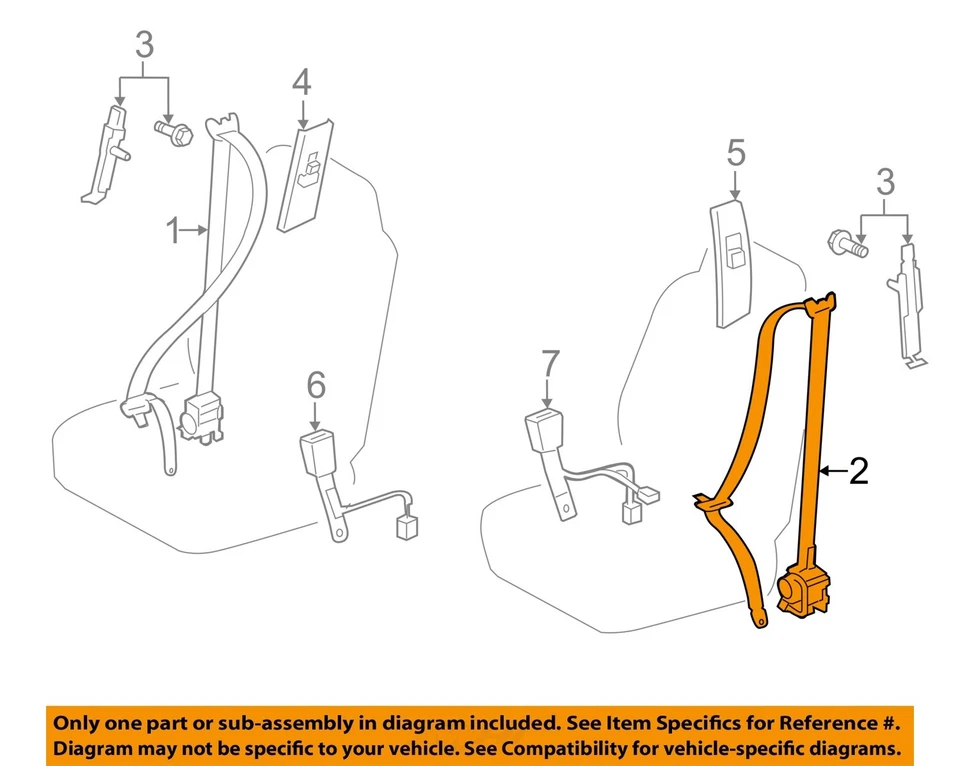 3
4
1
6
5
3
7
2

Only one part or sub-assembly in diagram included. See Item Specifics for Reference #.
Diagram may not be specific to your vehicle. See Compatibility for vehicle-specific diagrams.