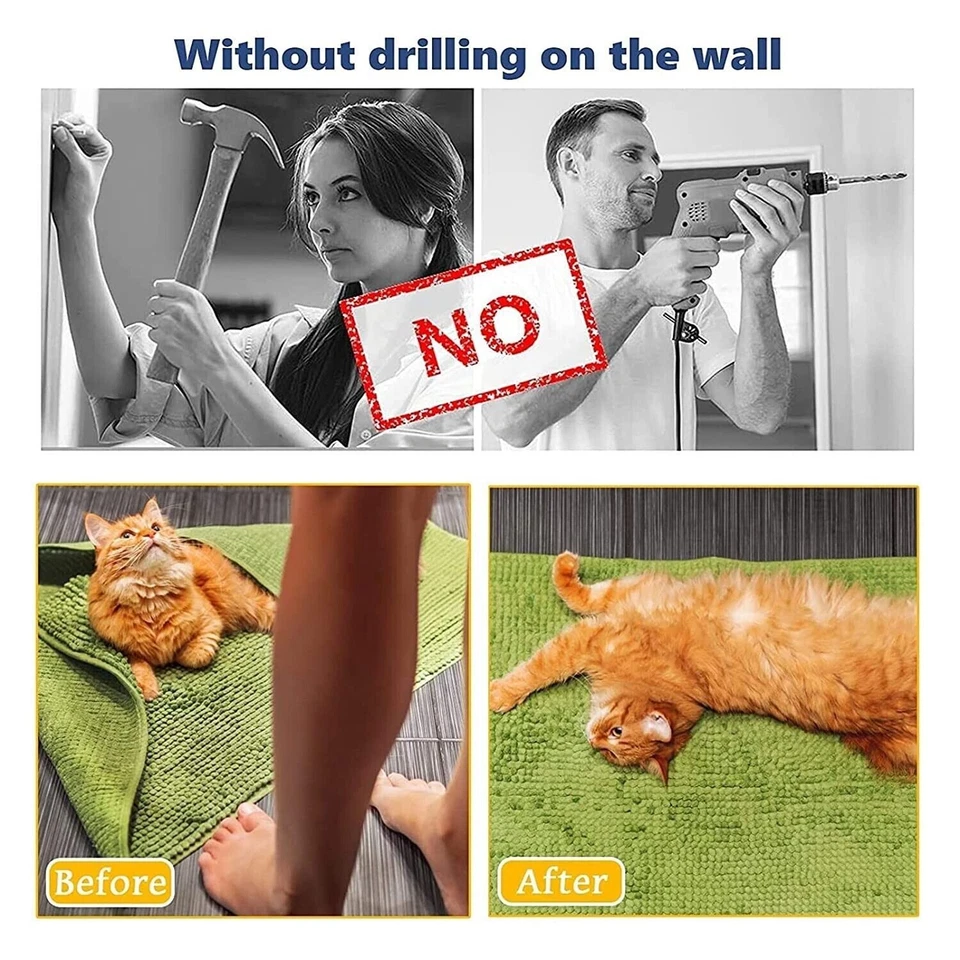 Without drilling on the wall

NO

Before

After